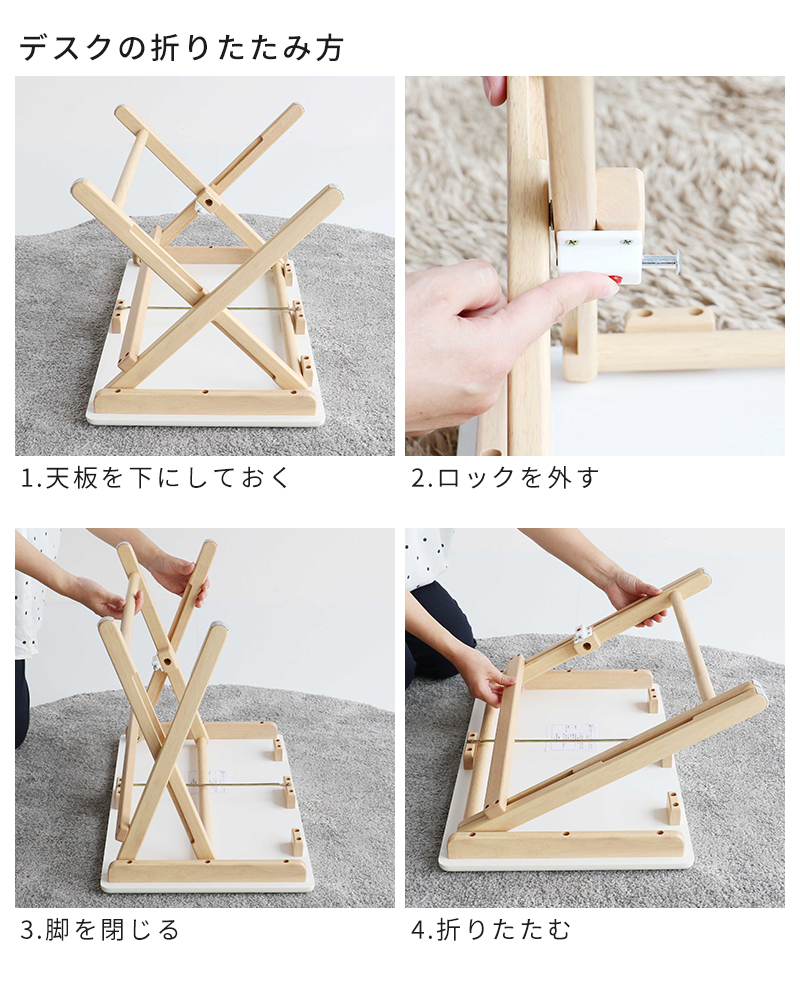 デスクの折りたたみ方

1.天板を下にしておく

2.ロックを外す

3.脚を閉じる

4.折りたたむ