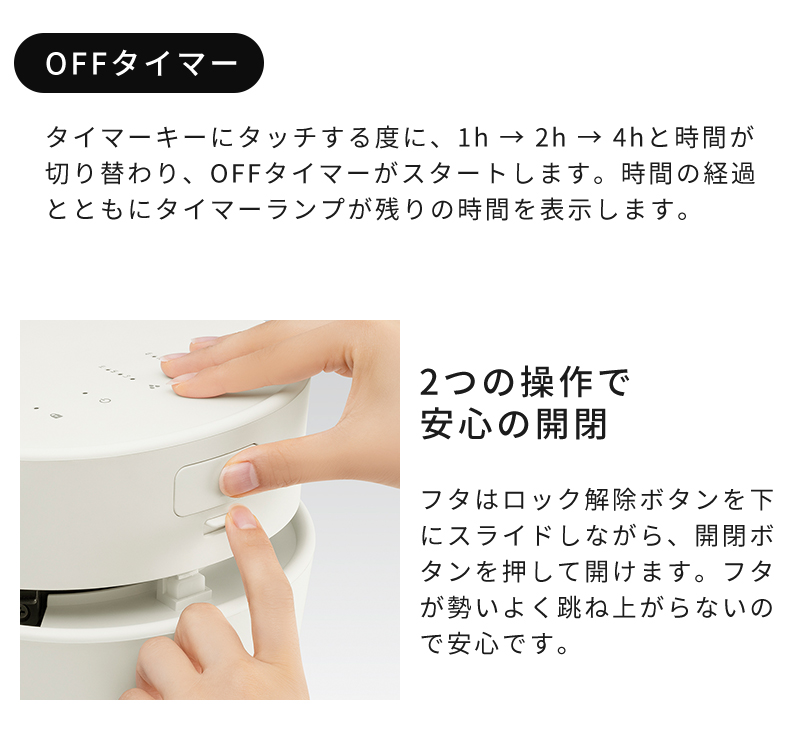 OFFタイマー

タイマーキーにタッチする度に、1h → 2h → 4hと時間が切り替わり、OFFタイマーがスタートします。時間の経過とともにタイマーランプが残りの時間を表示します。

2つの操作で
安心の開閉

フタはロック解除ボタンを下にスライドしながら、開閉ボタンを押して開けます。フタが勢いよく跳ね上がらないので安心です。