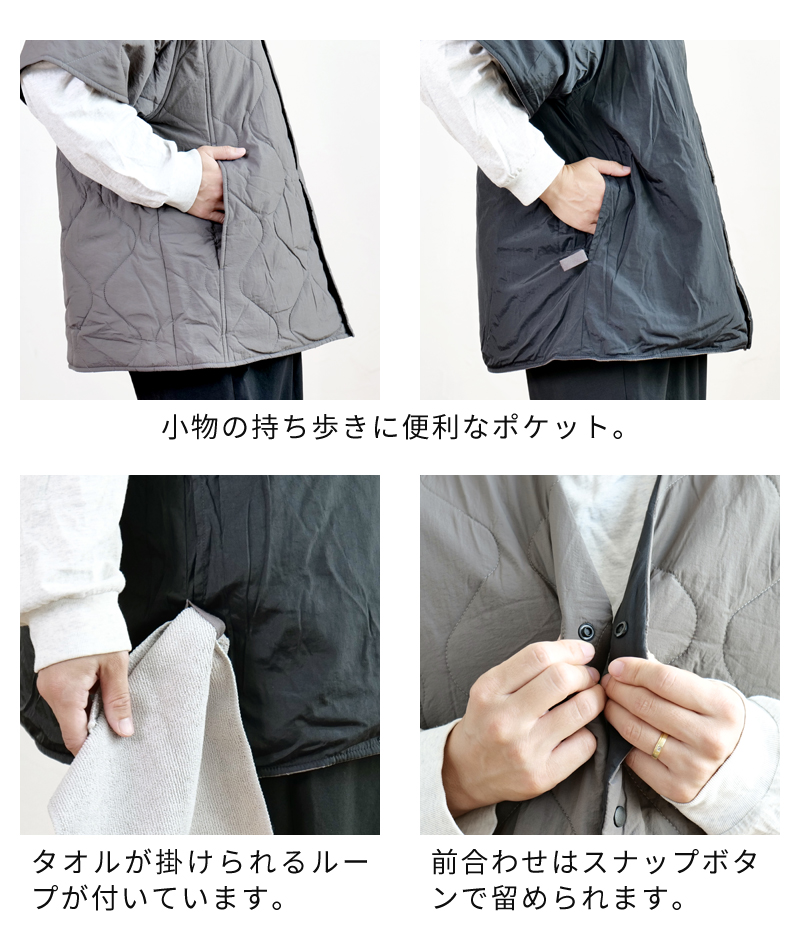 小物の持ち歩きに便利なポケット。

タオルが掛けられるループが付いています。

前合わせはスナップボタンで留められます。