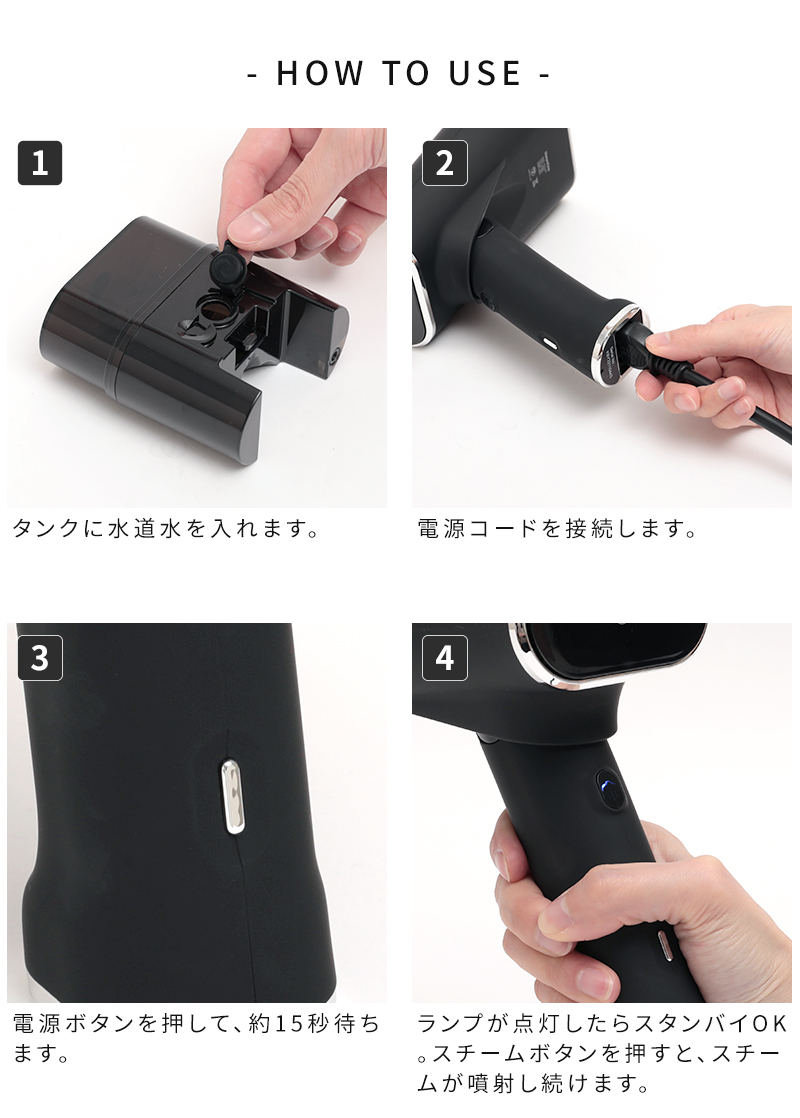 - HOW TO USE -

1

タンクに水道水を入れます。

2

電源コードを接続します。

3

電源ボタンを押して、約15秒待ちます。

4

ランプが点灯したらスタンバイOK。スチームボタンを押すと、スチームが噴射し続けます。