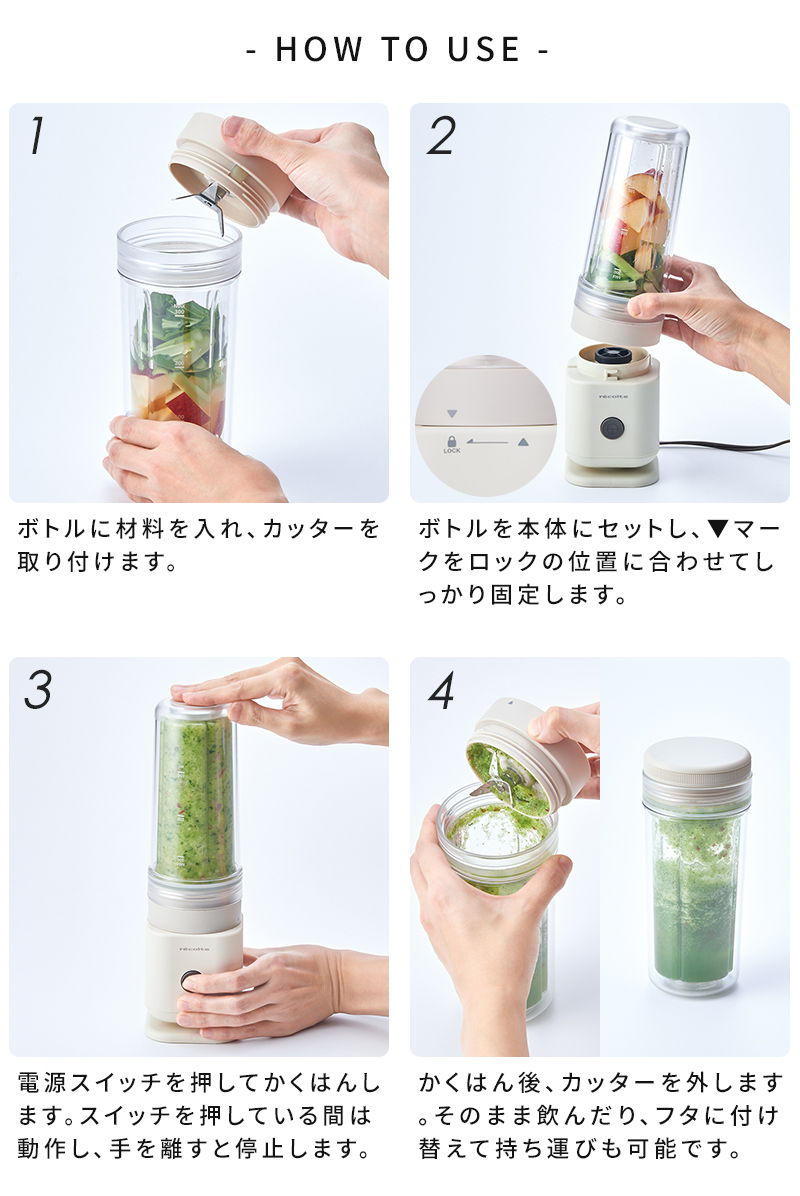 - HOW TO USE -

1

ボトルに材料を入れ、カッターを取り付けます。

2

LOCK

récolte

ボトルを本体にセットし、▼マークをロックの位置に合わせてしっかり固定します。

3

récolte

電源スイッチを押してかくはんします。スイッチを押している間は動作し、手を離すと停止します。

4

かくはん後、カッターを外します。そのまま飲んだり、フタに付け替えて持ち運びも可能です。