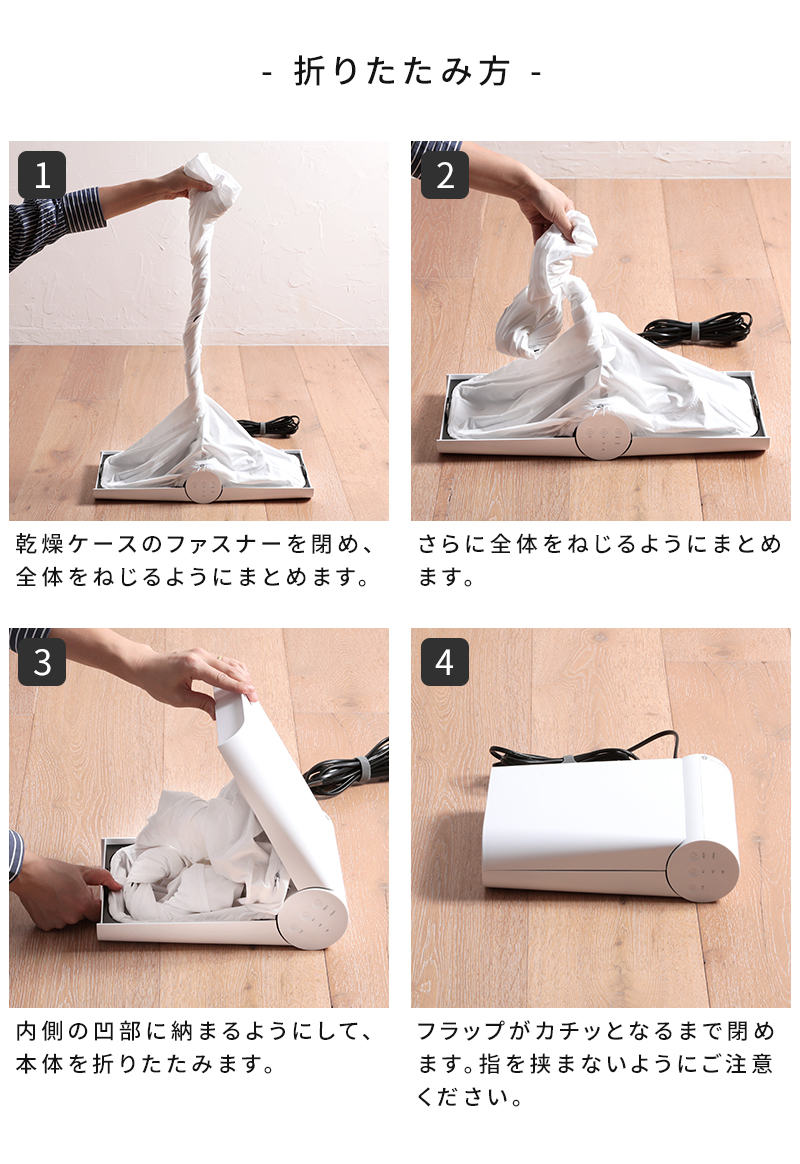 - 折りたたみ方 -

1

乾燥ケースのファスナーを閉め、全体をねじるようにまとめます。

2

さらに全体をねじるようにまとめます。

3

内側の凹部に納まるようにして、本体を折りたたみます。

4

フラップがカチッとなるまで閉めます。指を挟まないようにご注意ください。