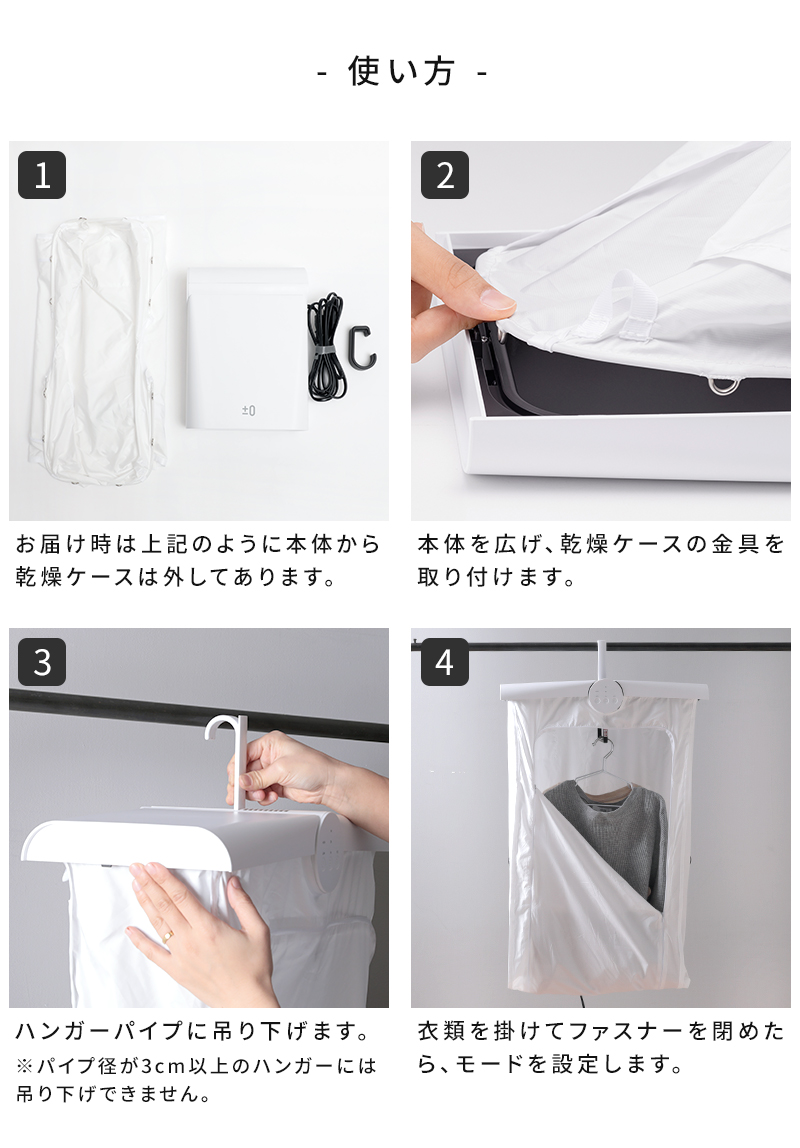 - 使い方 -

1

±0

お届け時は上記のように本体から乾燥ケースは外してあります。

2

本体を広げ、乾燥ケースの金具を取り付けます。

3

ハンガーパイプに吊り下げます。
※パイプ径が3cm以上のハンガーには吊り下げできません。

4

衣類を掛けてファスナーを閉めたら、モードを設定します。