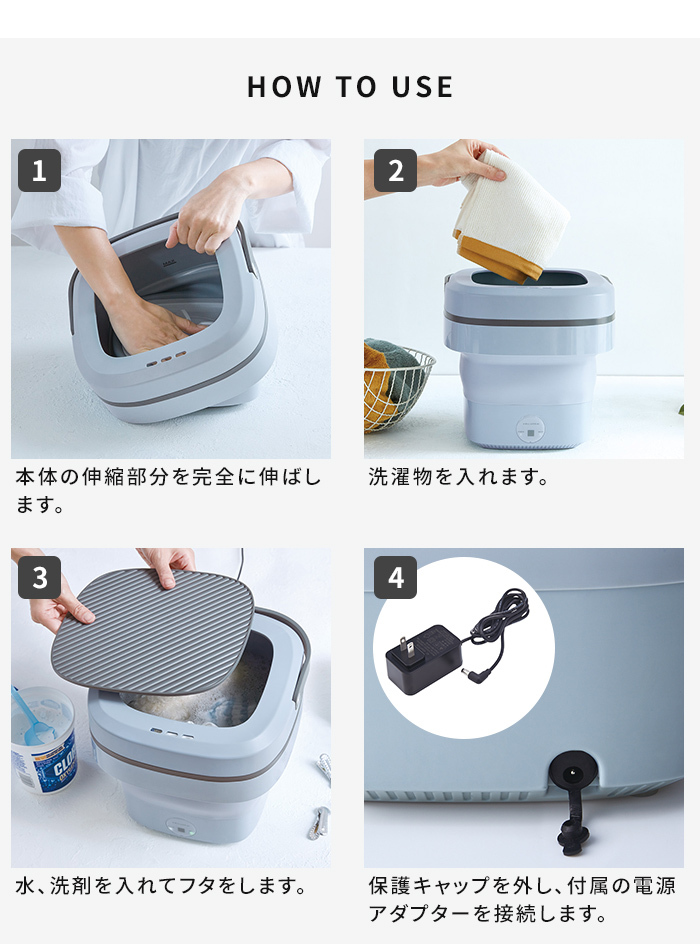 HOW TO USE

1

本体の伸縮部分を完全に伸ばします。

2

洗濯物を入れます。

3

水、洗剤を入れてフタをします。

4

保護キャップを外し、付属の電源アダプターを接続します。