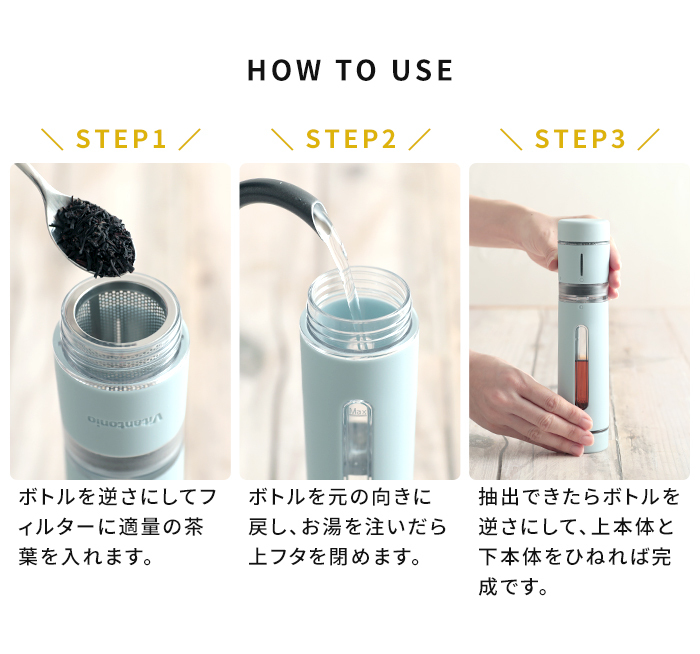 HOW TO USE

＼ STEP1 ／

Vitantonio

ボトルを逆さにしてフィルターに適量の茶葉を入れます。

＼ STEP2 ／

Max

ボトルを元の向きに戻し、お湯を注いだら上フタを閉めます。

＼ STEP3 ／

抽出できたらボトルを逆さにして、上本体と下本体をひねれば完成です。