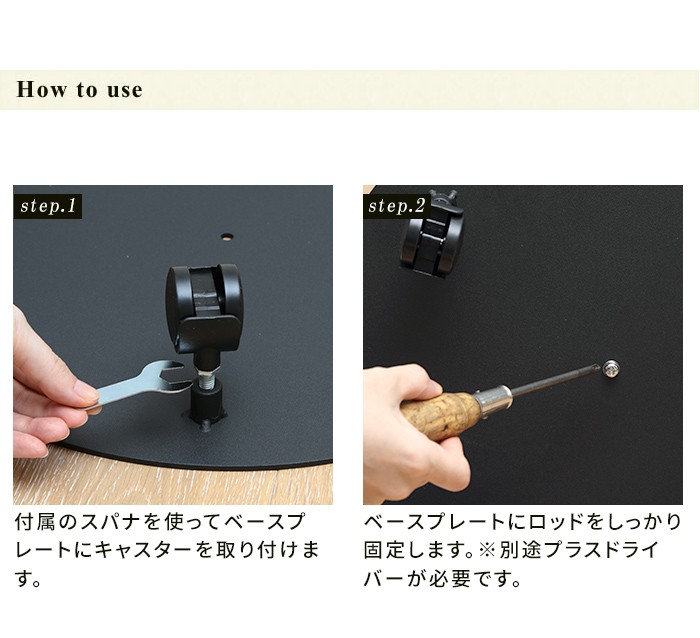 How to use

step.1

付属のスパナを使ってベースプレートにキャスターを取り付けます。

step.2

ベースプレートにロッドをしっかり固定します。※別途プラスドライバーが必要です。