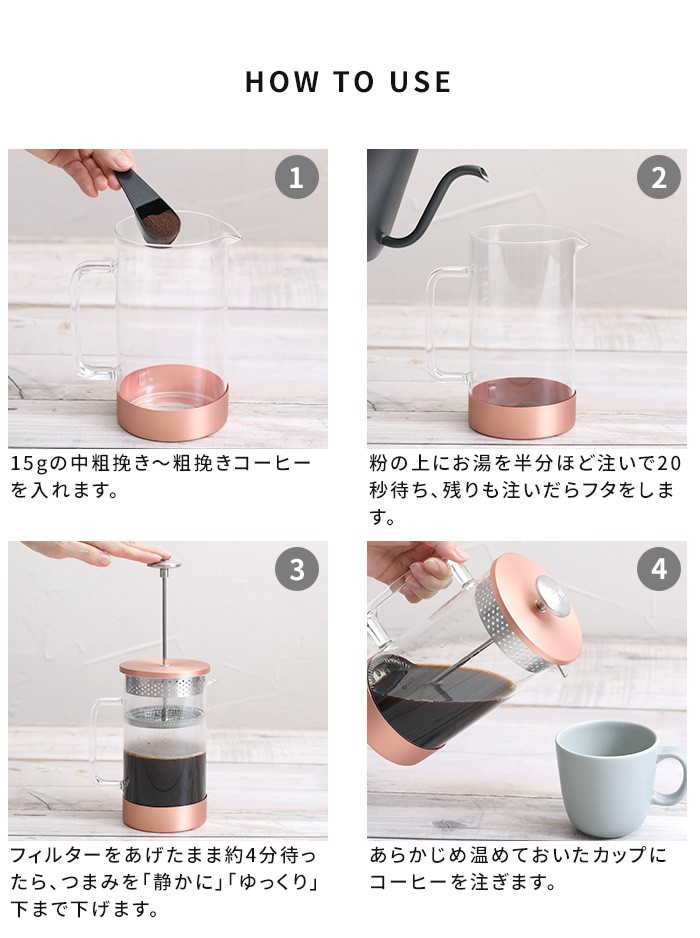 HOW TO USE

1

15gの中粗挽き〜粗挽きコーヒーを入れます。

2

粉の上にお湯を半分ほど注いで20秒待ち、残りも注いだらフタをします。

3

フィルターをあげたまま約4分待ったら、つまみを「静かに」「ゆっくり」下まで下げます。

4

あらかじめ温めておいたカップにコーヒーを注ぎます。