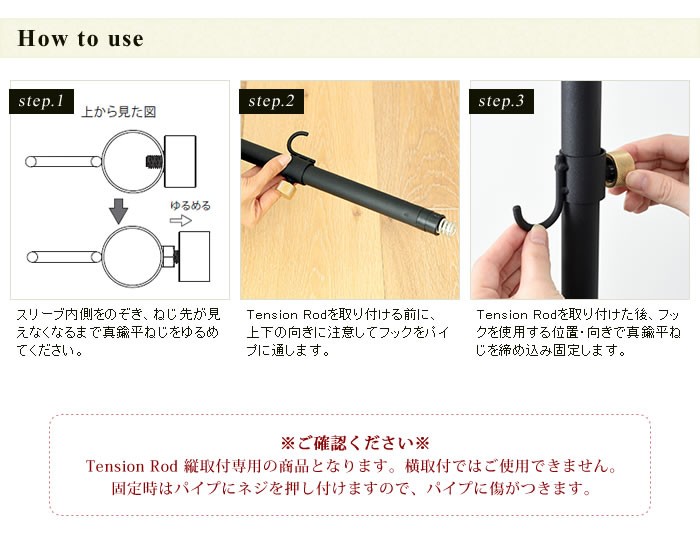 How to use

step.1

上から見た図

ゆるめる

スリーブ内側をのぞき、ねじ先が見えなくなるまで真鍮平ねじをゆるめてください。

step.2

Tension Rodを取り付ける前に、上下の向きに注意してフックをパイプに通します。

step.3

Tension Rodを取り付けた後、フックを使用する位置・向きで真鍮平ねじを締め込み固定します。

※ご確認ください※
Tension Rod 縦取付専用の商品となります。横取付ではご使用できません。
固定時はパイプにネジを押し付けますので、パイプに傷がつきます。