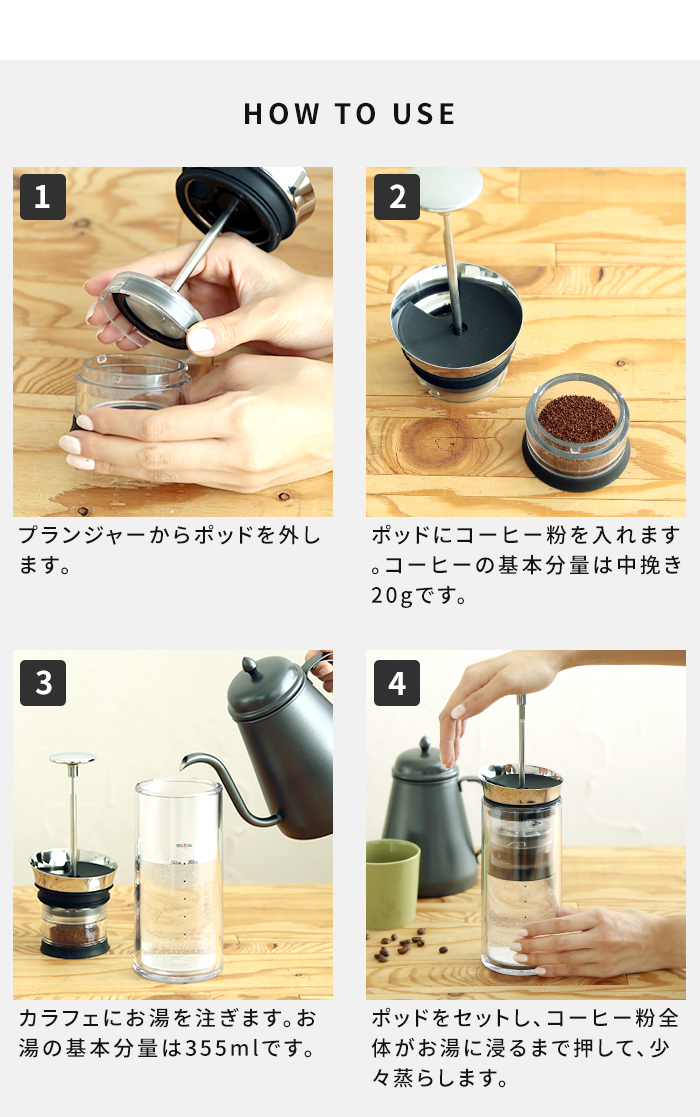 HOW TO USE

1

プランジャーからポッドを外します。

2

ポッドにコーヒー粉を入れます。コーヒーの基本分量は中挽き20gです。

3

カラフェにお湯を注ぎます。お湯の基本分量は355mlです。

4

ポッドをセットし、コーヒー粉全体がお湯に浸るまで押して、少々蒸らします。