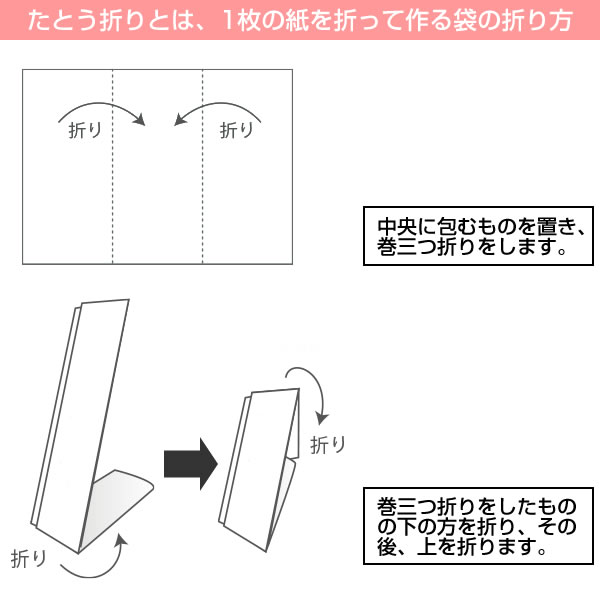 たとう折りとは、1枚の紙を折って作る袋の折り方

折り

折り

中央に包むものを置き、巻三つ折りをします。

折り

折り

巻三つ折りをしたものの下の方を折り、その後、上を折ります。