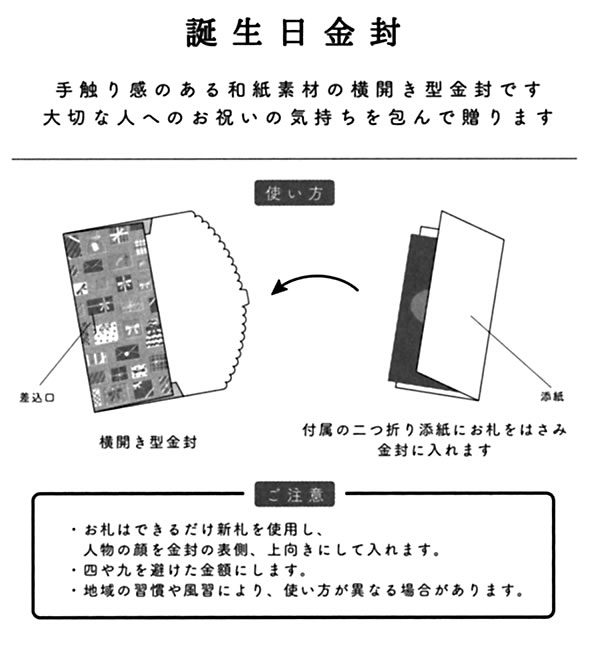 誕生日金封

手触り感のある和紙素材の横開き型金封です
大切な人へのお祝いの気持ちを包んで贈ります

使い方

差込口

横開き型金封

添紙

付属の二つ折り添紙にお札をはさみ
金封に入れます

ご注意

・お札はできるだけ新札を使用し、
人物の顔を金封の表側、上向きにして入れます。
・四や九を避けた金額にします。
・地域の習慣や風習により、使い方が異なる場合があります。