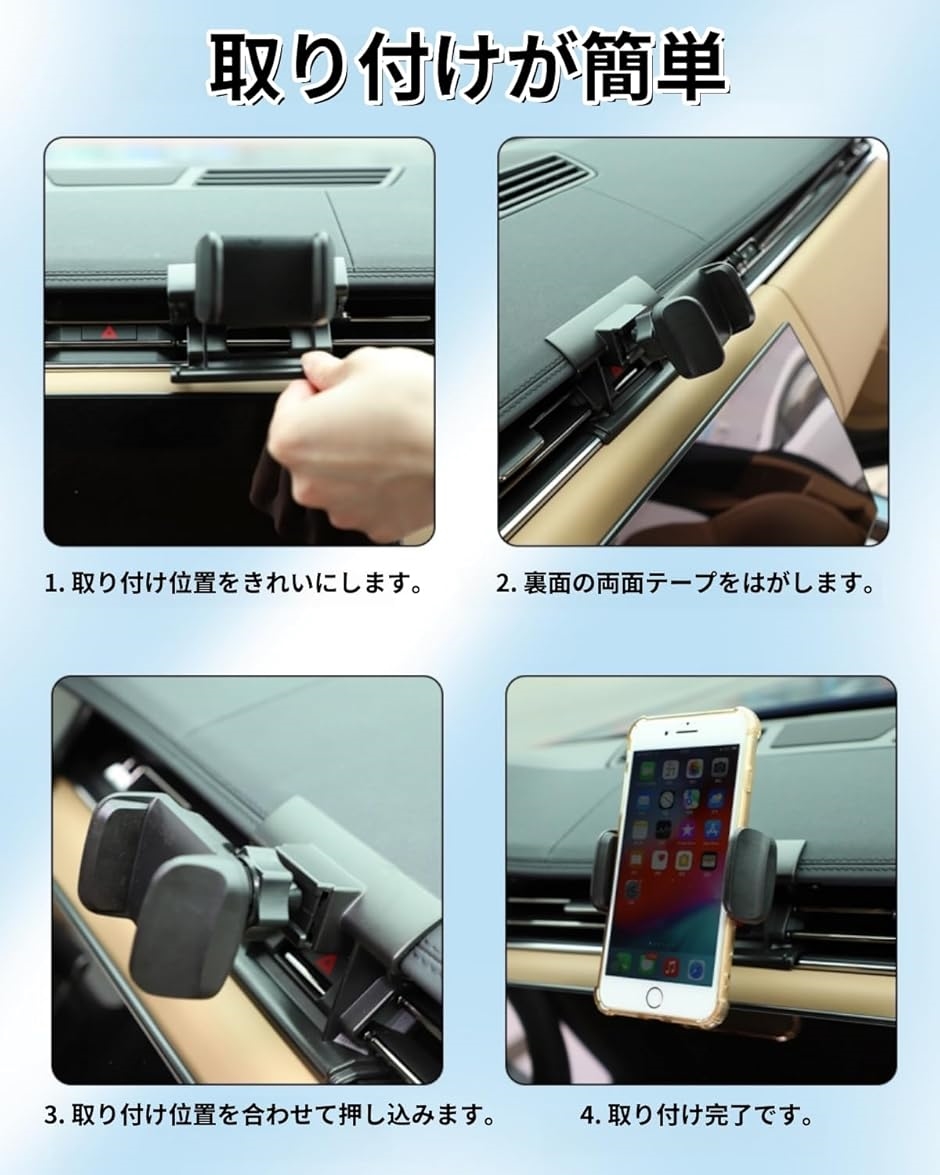 取り付けが簡単

1. 取り付け位置をきれいにします。

2. 裏面の両面テープをはがします。

3. 取り付け位置を合わせて押し込みます。

4. 取り付け完了です。