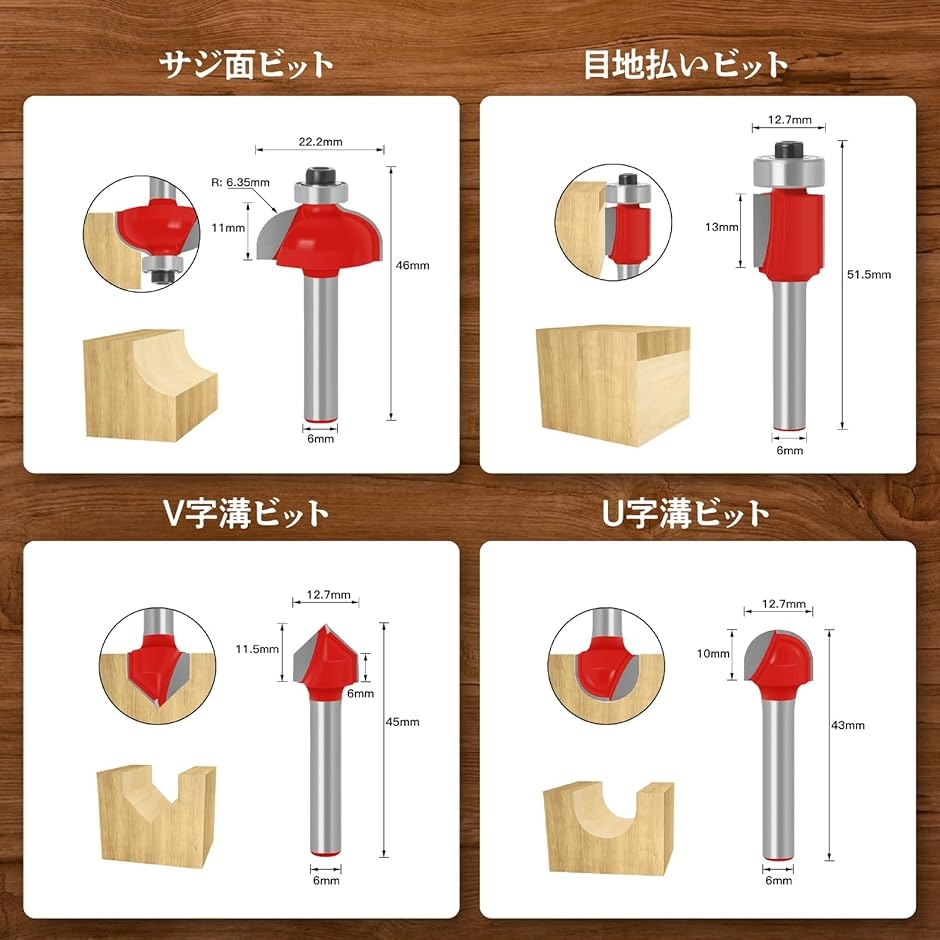 サジ面ビット

22.2mm
R: 6.35mm
11mm
46mm
6mm

目地払いビット

12.7mm
13mm
51.5mm
6mm

V字溝ビット

12.7mm
11.5mm
6mm
45mm
6mm

U字溝ビット

12.7mm
10mm
43mm
6mm