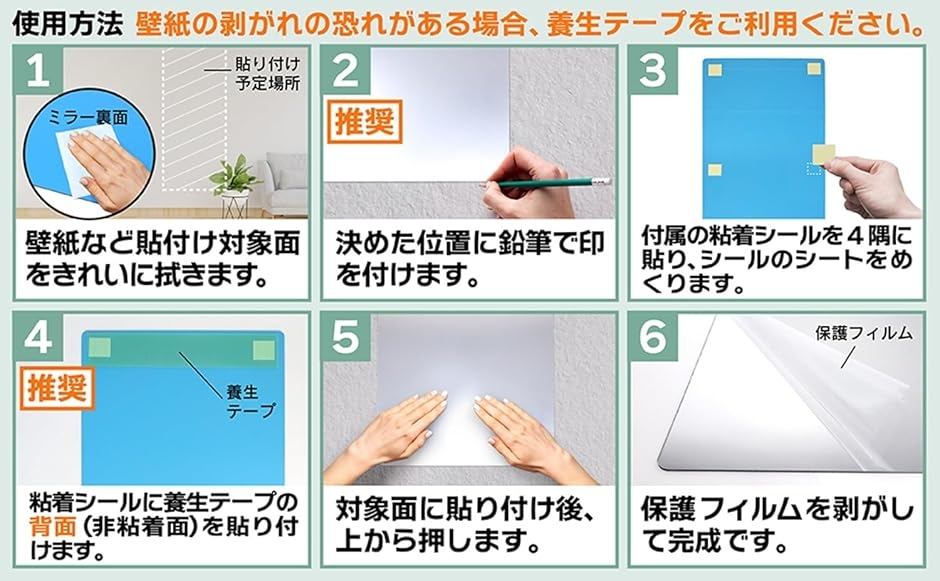 使用方法 壁紙の剥がれの恐れがある場合、養生テープをご利用ください。

1
貼り付け予定場所
ミラー裏面
壁紙など貼付け対象面をきれいに拭きます。

2
推奨
決めた位置に鉛筆で印を付けます。

3
付属の粘着シールを４隅に貼り、シールのシートをめくります。

4
推奨
養生テープ
粘着シールに養生テープの背面（非粘着面）を貼り付けます。

5
対象面に貼り付け後、上から押します。

6
保護フィルム
保護フィルムを剥がして完成です。