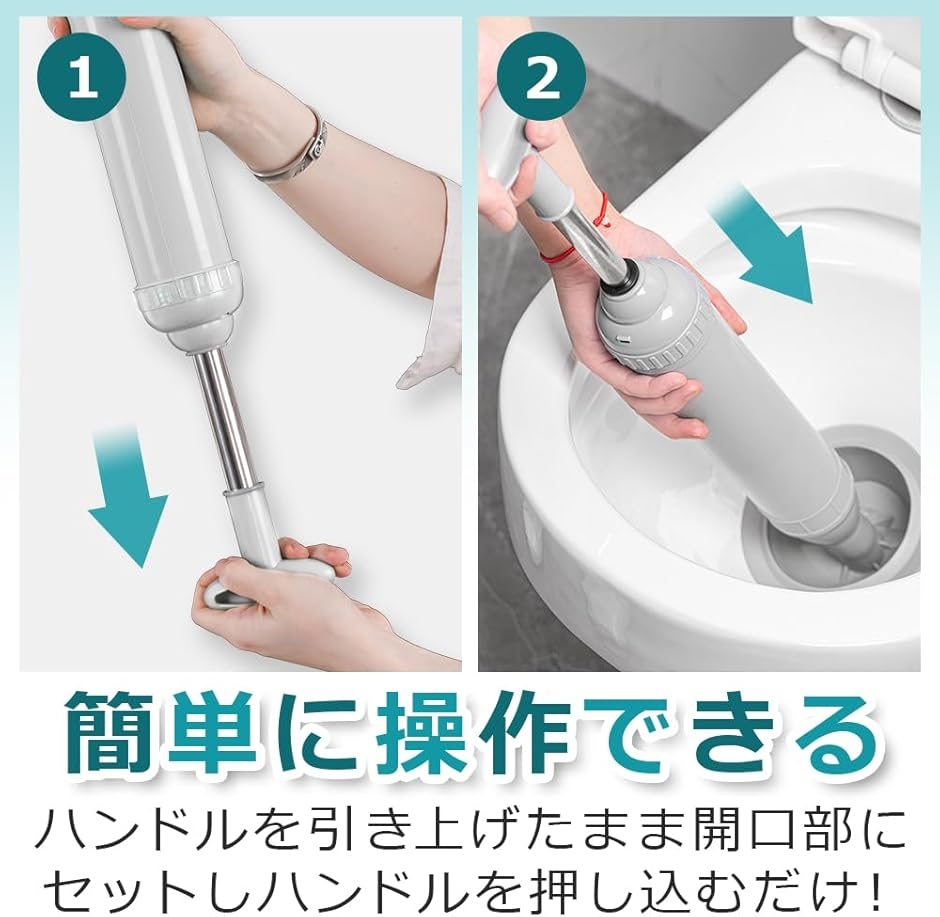 1

2

簡単に操作できる

ハンドルを引き上げたまま開口部にセットしハンドルを押し込むだけ！