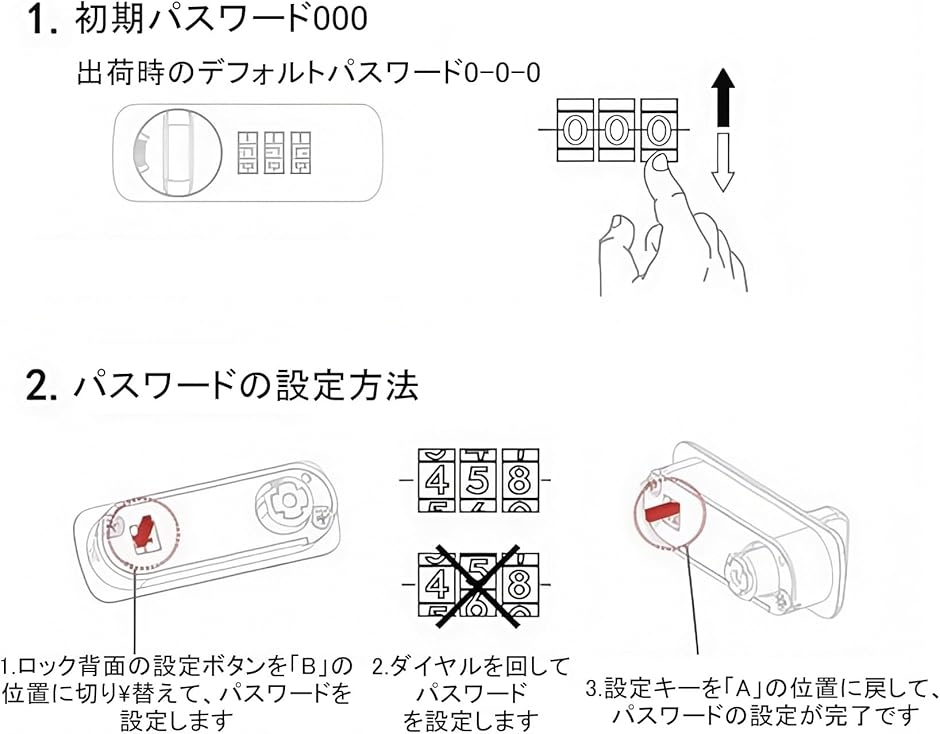 1. 初期パスワード000

出荷時のデフォルトパスワード0-0-0

000

2. パスワードの設定方法

458

458

1.ロック背面の設定ボタンを「B」の位置に切り¥替えて、パスワードを設定します

2.ダイヤルを回してパスワードを設定します

3.設定キーを「A」の位置に戻して、パスワードの設定が完了です