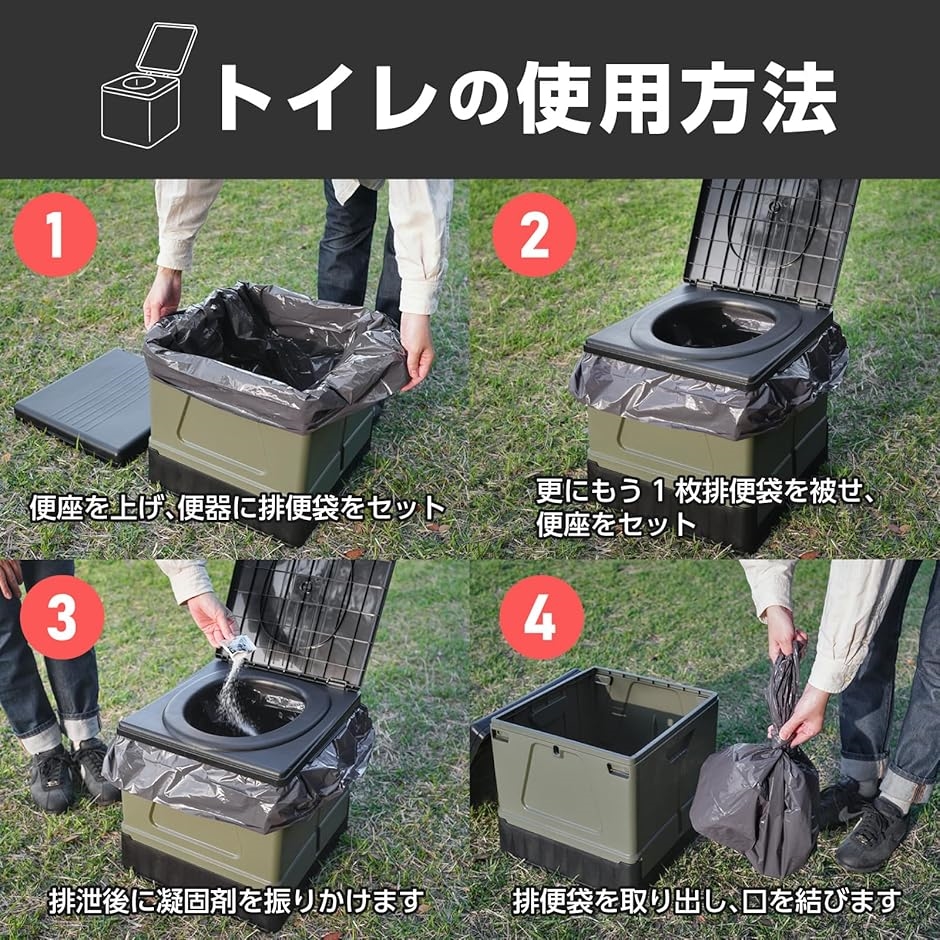 トイレの使用方法

1

便座を上げ、便器に排便袋をセット

2

更にもう 1 枚排便袋を被せ、便座をセット

3

排泄後に凝固剤を振りかけます

4

排便袋を取り出し、口を結びます