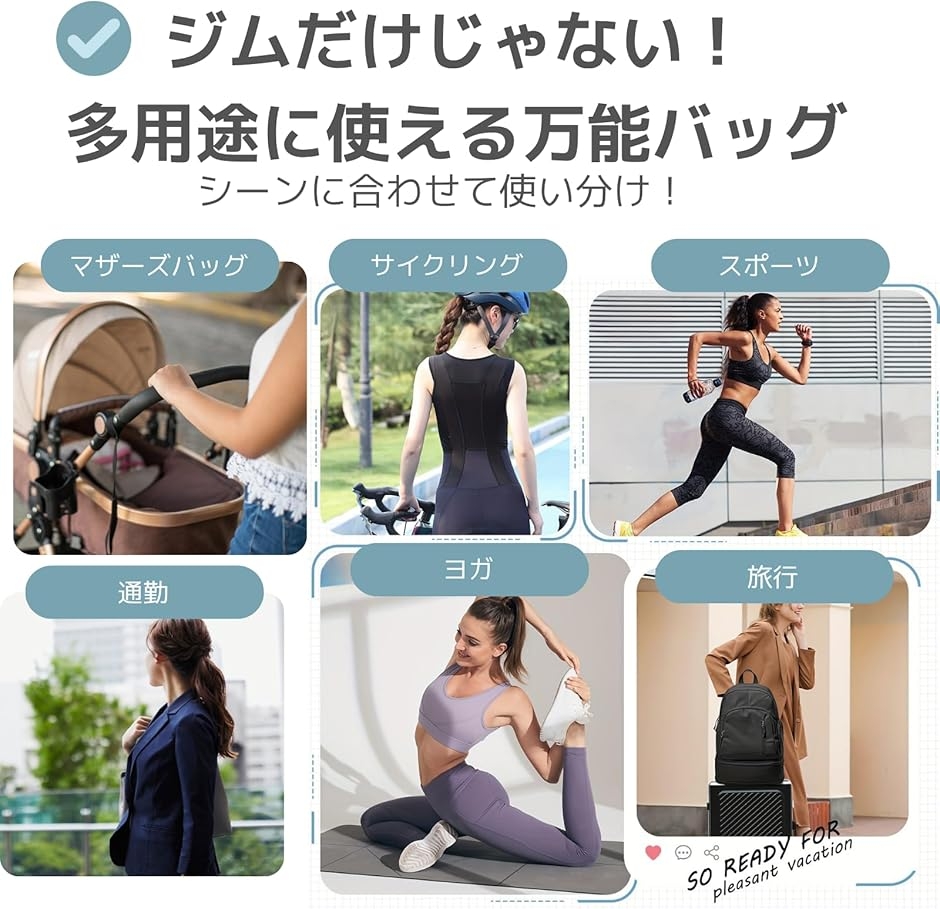 ジムだけじゃない！
多用途に使える万能バッグ
シーンに合わせて使い分け！

マザーズバッグ

サイクリング

スポーツ

通勤

ヨガ

旅行

SO READY FOR
pleasant vacation