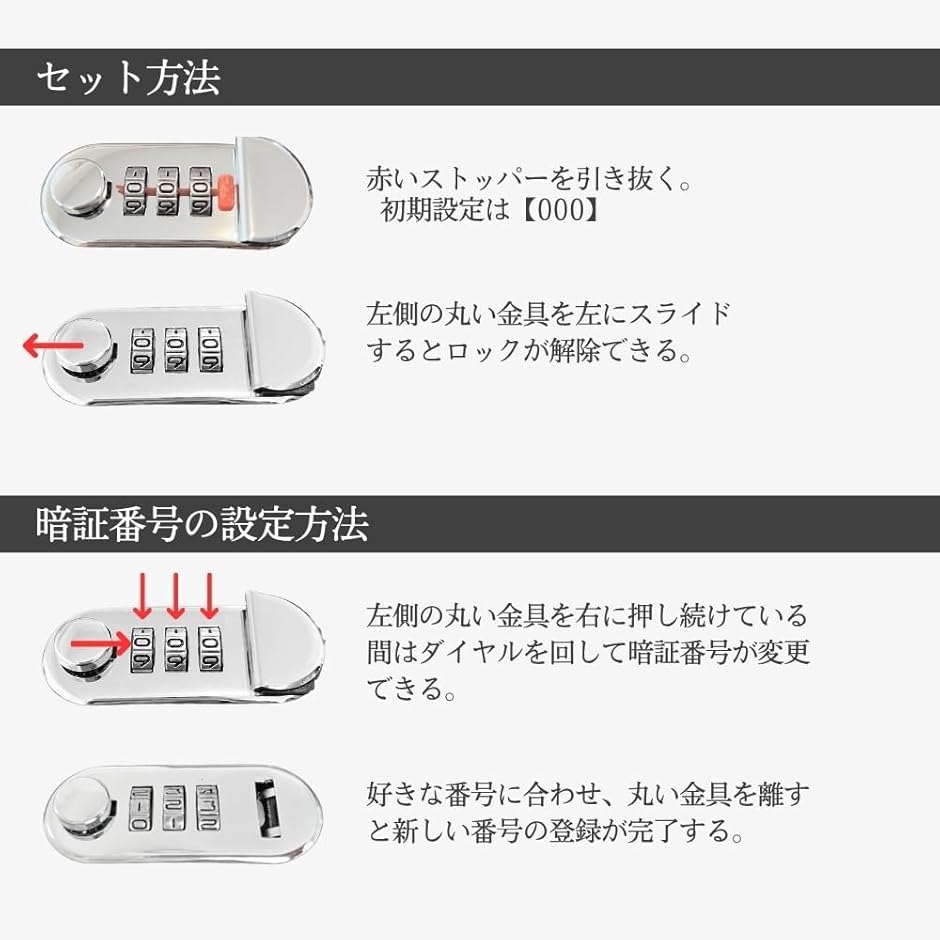 セット方法

赤いストッパーを引き抜く。
初期設定は【000】

左側の丸い金具を左にスライドするとロックが解除できる。

暗証番号の設定方法

左側の丸い金具を右に押し続けている間はダイヤルを回して暗証番号が変更できる。

好きな番号に合わせ、丸い金具を離すと新しい番号の登録が完了する。