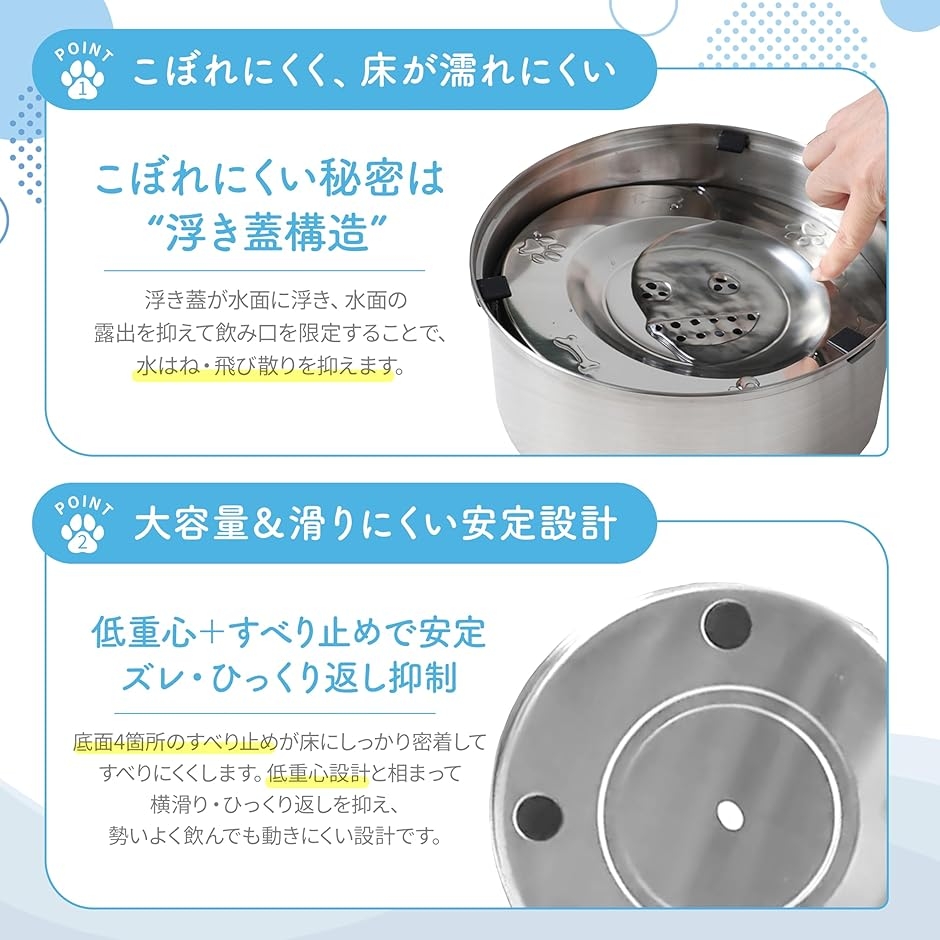 POINT 1 こぼれにくく、床が濡れにくい

こぼれにくい秘密は
“浮き蓋構造”

浮き蓋が水面に浮き、水面の露出を抑えて飲み口を限定することで、水はね・飛び散りを抑えます。

POINT 2 大容量＆滑りにくい安定設計

低重心＋すべり止めで安定
ズレ・ひっくり返し抑制

底面4箇所のすべり止めが床にしっかり密着してすべりにくくします。低重心設計と相まって横滑り・ひっくり返しを抑え、勢いよく飲んでも動きにくい設計です。