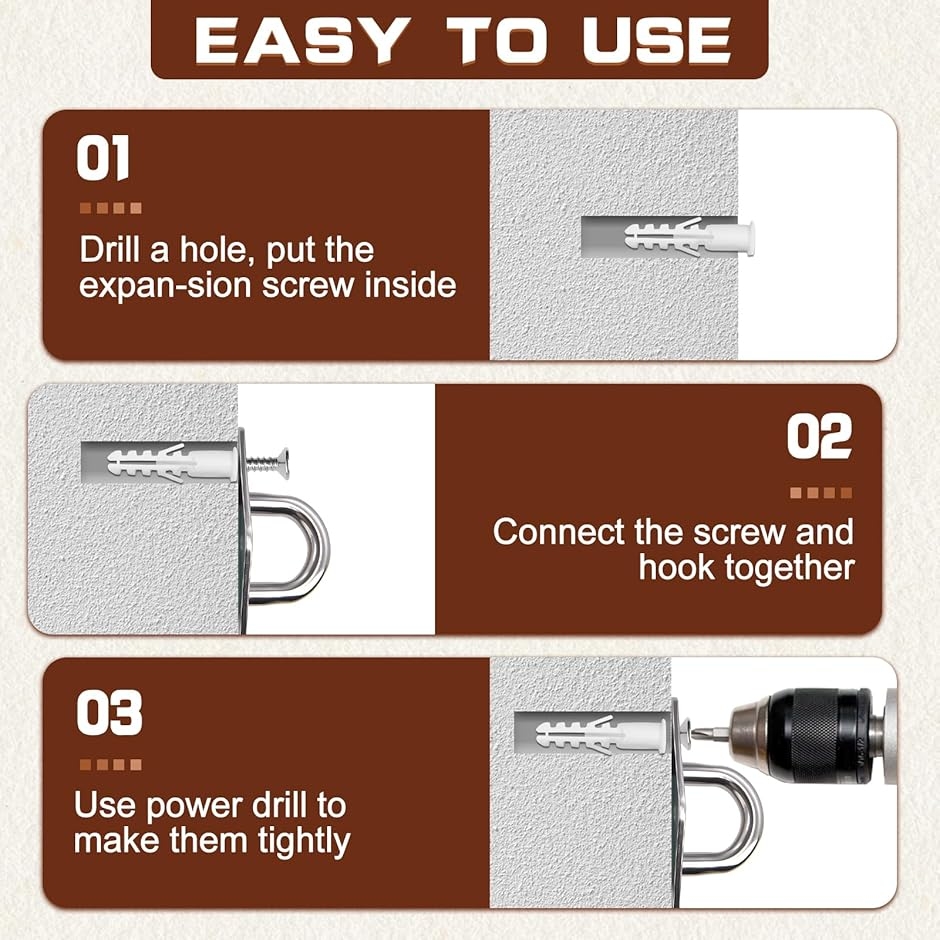 EASY TO USE

01

Drill a hole, put the expan-sion screw inside

02

Connect the screw and hook together

03

Use power drill to make them tightly