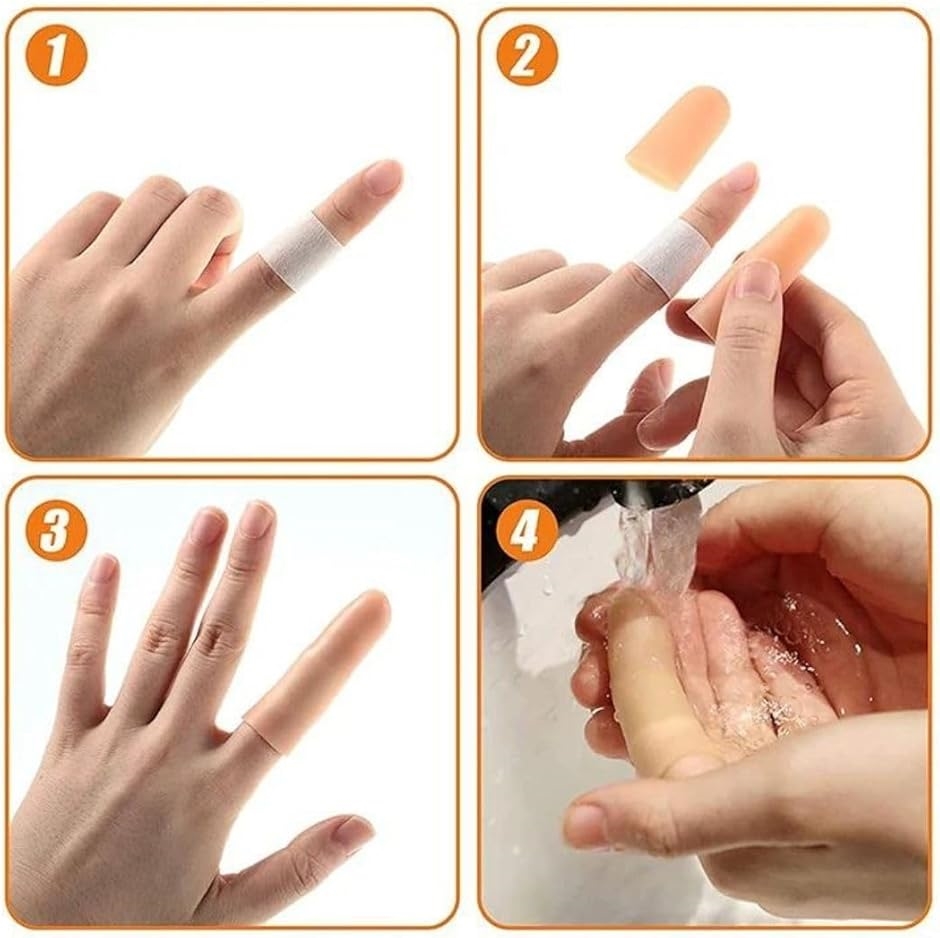 1

2

3

4