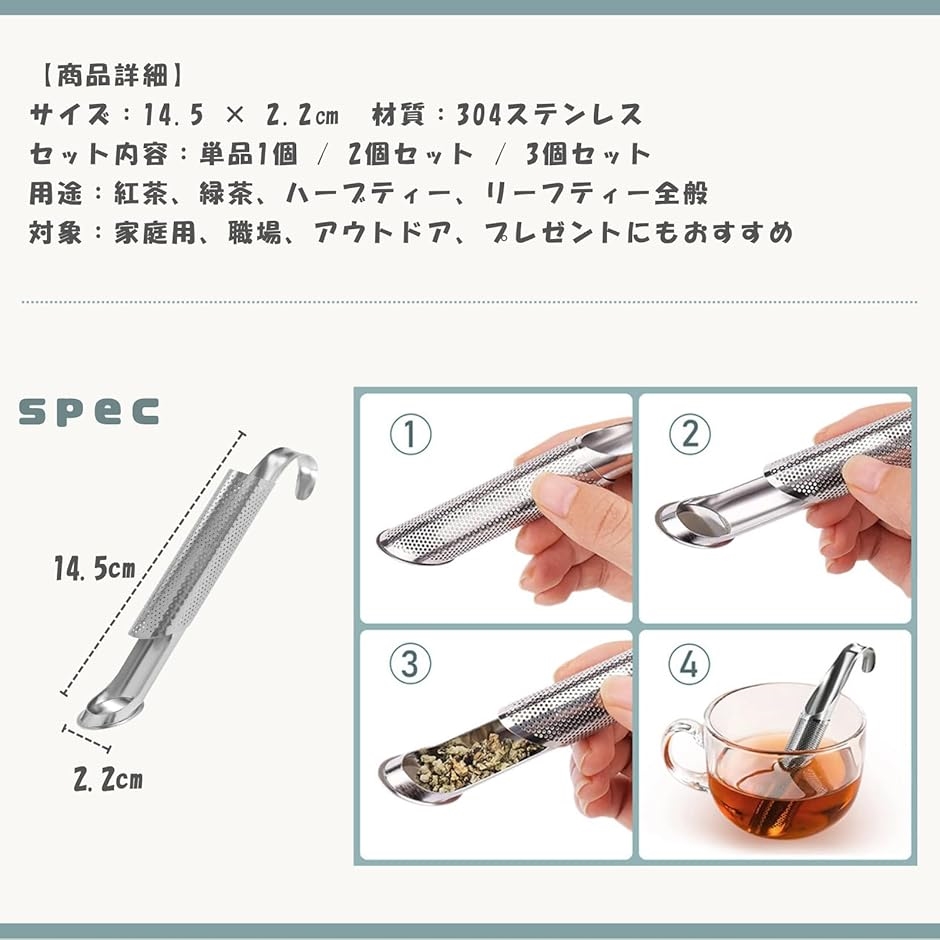 【商品詳細】
サイズ：14.5 × 2.2㎝　材質：304ステンレス
セット内容：単品1個 / 2個セット / 3個セット
用途：紅茶、緑茶、ハーブティー、リーフティー全般
対象：家庭用、職場、アウトドア、プレゼントにもおすすめ

spec

14.5㎝

2.2㎝

①

②

③

④