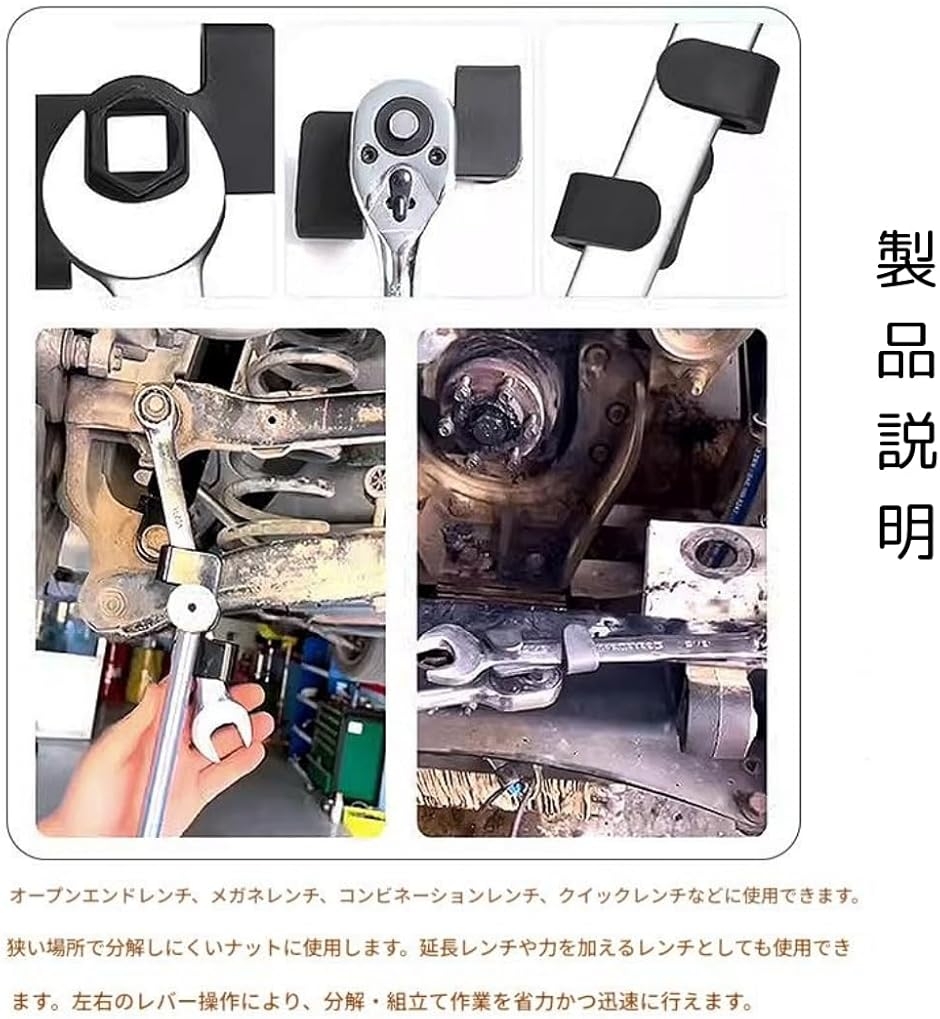 製品説明

オープンエンドレンチ、メガネレンチ、コンビネーションレンチ、クイックレンチなどに使用できます。狭い場所で分解しにくいナットに使用します。延長レンチや力を加えるレンチとしても使用できます。左右のレバー操作により、分解・組立て作業を省力かつ迅速に行えます。