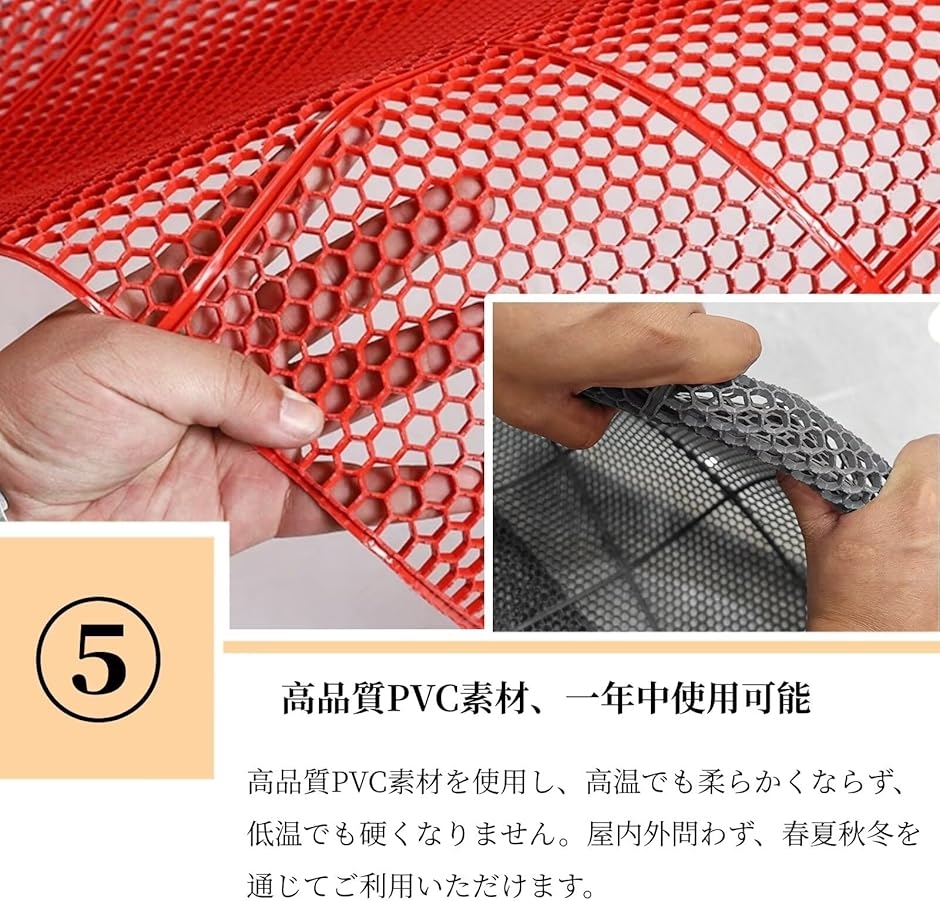 ⑤

高品質PVC素材、一年中使用可能

高品質PVC素材を使用し、高温でも柔らかくならず、低温でも硬くなりません。屋内外問わず、春夏秋冬を通じてご利用いただけます。