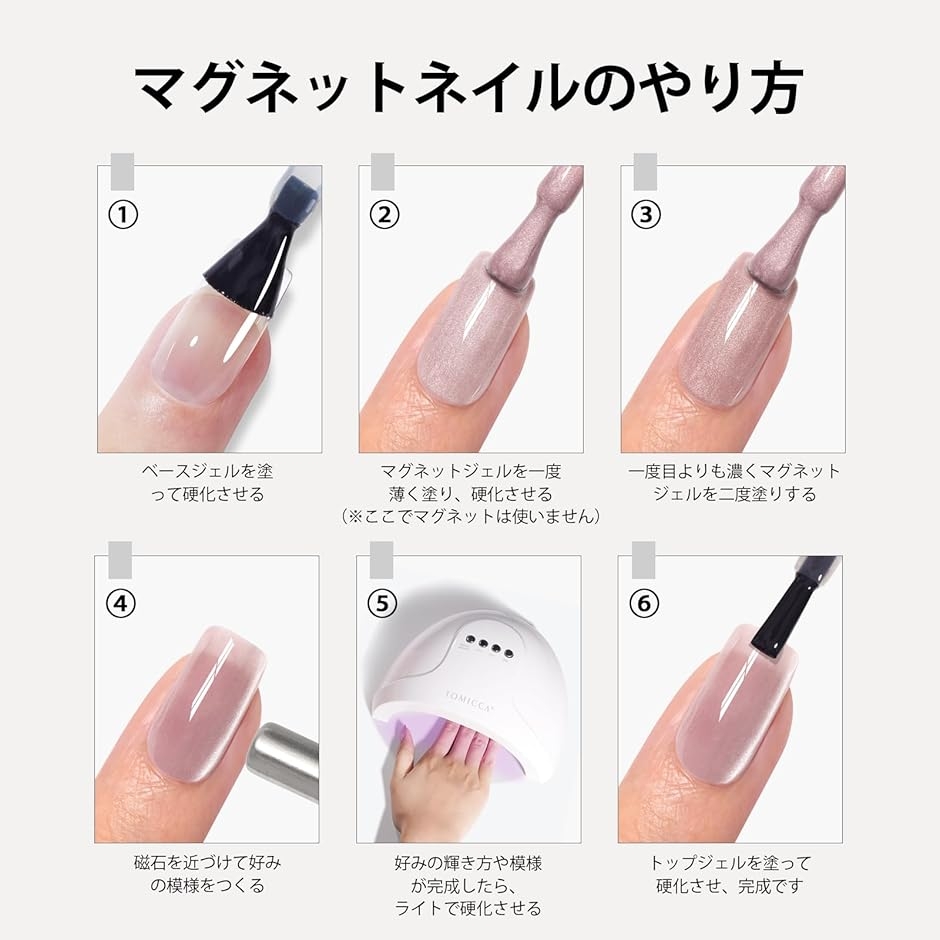 マグネットネイルのやり方

①

ベースジェルを塗って硬化させる

②

マグネットジェルを一度薄く塗り、硬化させる
（※ここでマグネットは使いません）

③

一度目よりも濃くマグネットジェルを二度塗りする

④

磁石を近づけて好みの模様をつくる

⑤

TOMICCA

好みの輝き方や模様が完成したら、ライトで硬化させる

⑥

トップジェルを塗って硬化させ、完成です