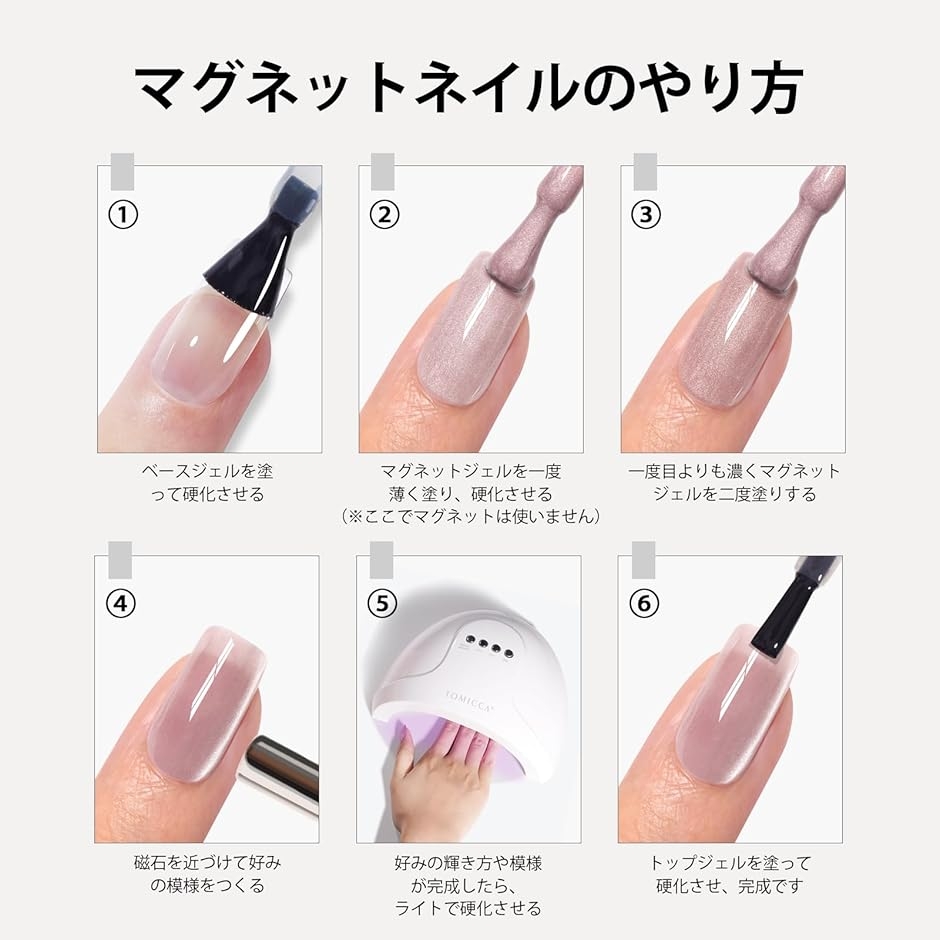 マグネットネイルのやり方

①

ベースジェルを塗って硬化させる

②

マグネットジェルを一度薄く塗り、硬化させる
（※ここでマグネットは使いません）

③

一度目よりも濃くマグネットジェルを二度塗りする

④

磁石を近づけて好みの模様をつくる

⑤

TOMICCA

好みの輝き方や模様が完成したら、ライトで硬化させる

⑥

トップジェルを塗って硬化させ、完成です