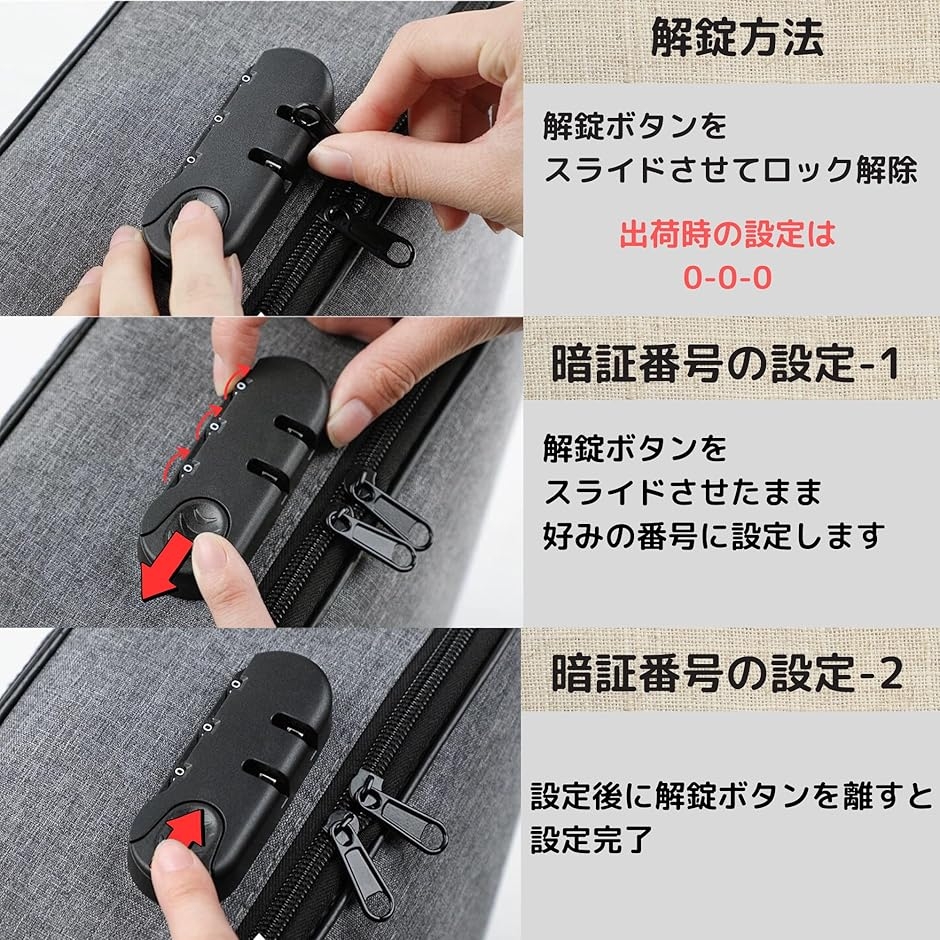 解錠方法

解錠ボタンを
スライドさせてロック解除

出荷時の設定は
0-0-0

暗証番号の設定-1

解錠ボタンを
スライドさせたまま
好みの番号に設定します

暗証番号の設定-2

設定後に解錠ボタンを離すと
設定完了