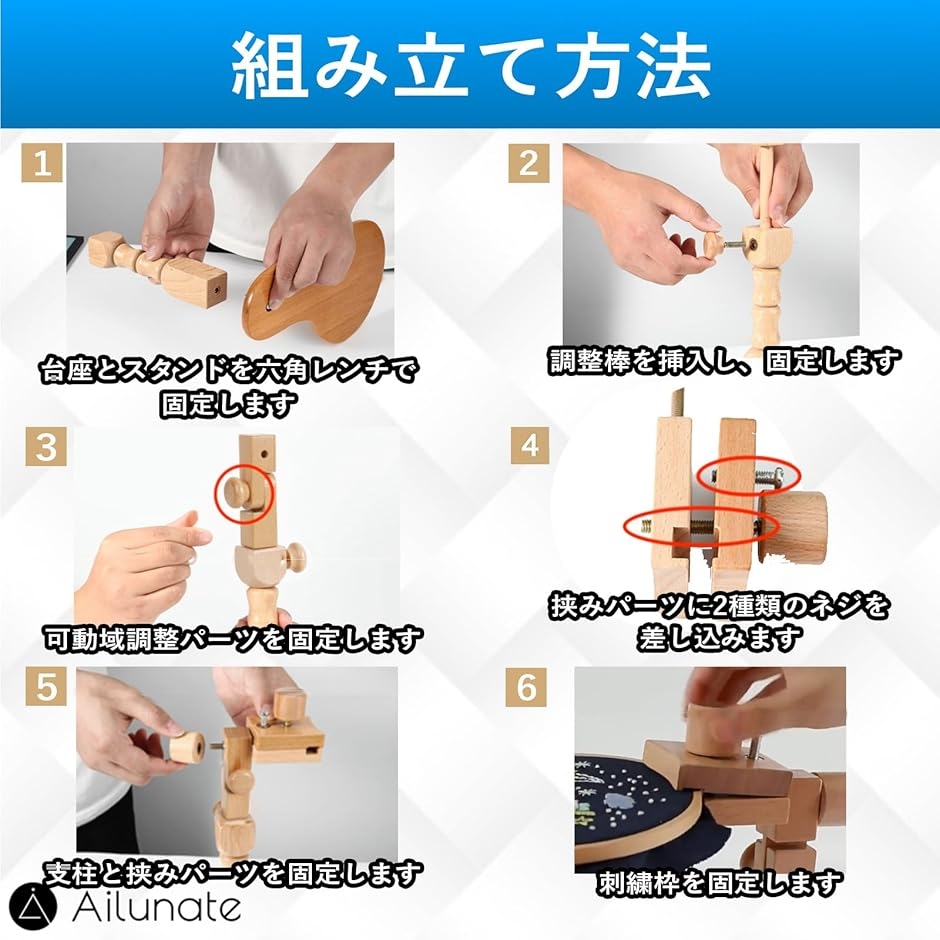 組み立て方法

1

台座とスタンドを六角レンチで固定します

2

調整棒を挿入し、固定します

3

可動域調整パーツを固定します

4

挟みパーツに2種類のネジを差し込みます

5

支柱と挟みパーツを固定します

6

刺繍枠を固定します

Ailunate