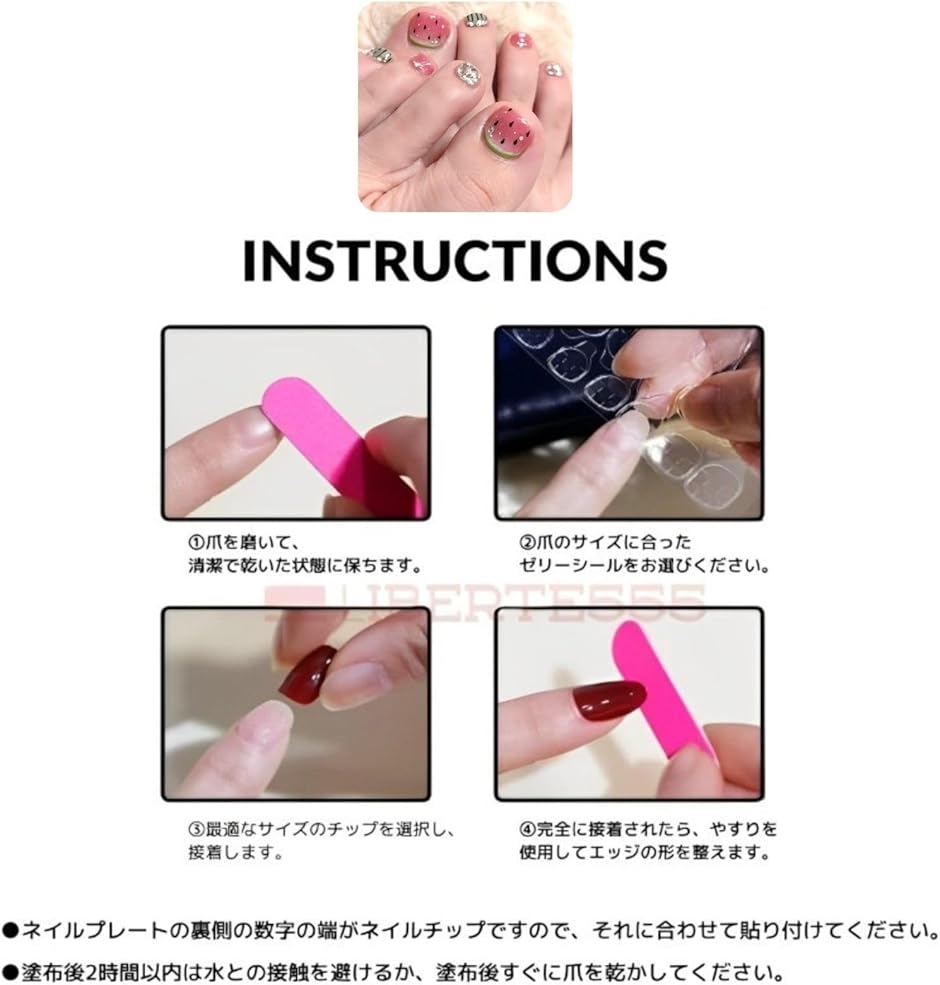 INSTRUCTIONS

①爪を磨いて、清潔で乾いた状態に保ちます。

②爪のサイズに合ったゼリーシールをお選びください。

LIBERTE555

③最適なサイズのチップを選択し、接着します。

④完全に接着されたら、やすりを使用してエッジの形を整えます。

●ネイルプレートの裏側の数字の端がネイルチップですので、それに合わせて貼り付けてください。

●塗布後2時間以内は水との接触を避けるか、塗布後すぐに爪を乾かしてください。