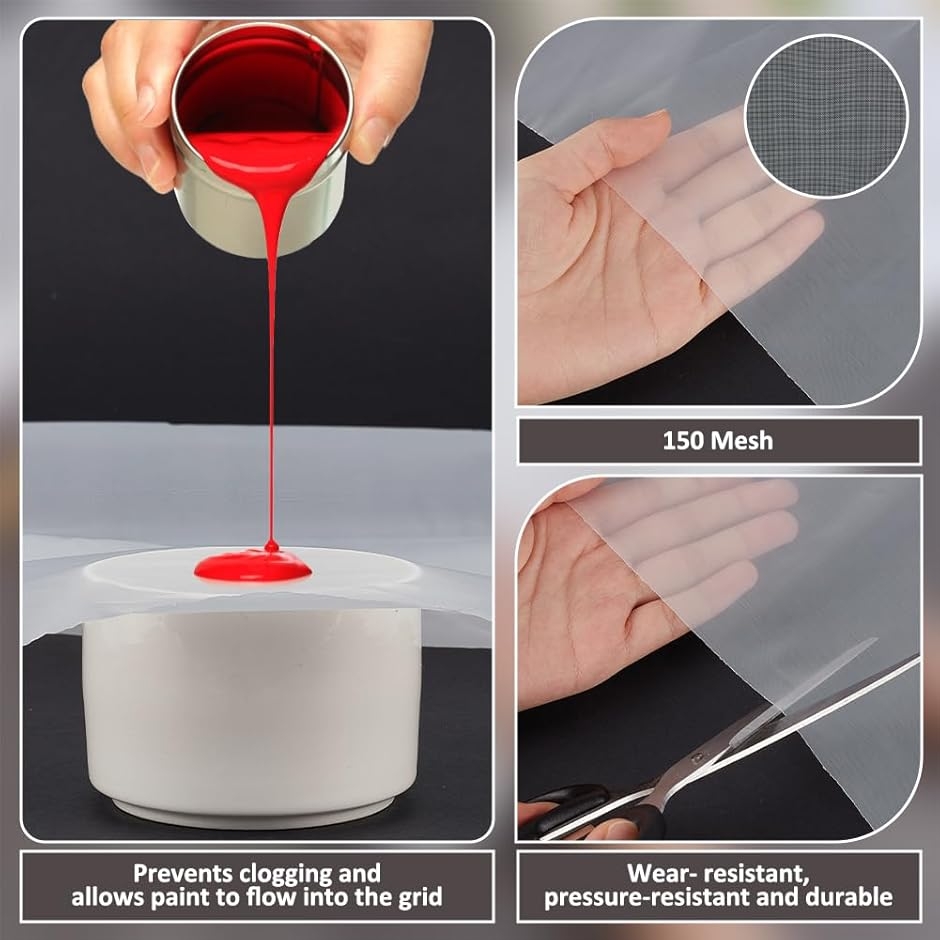 150 Mesh

Prevents clogging and allows paint to flow into the grid

Wear- resistant, pressure-resistant and durable