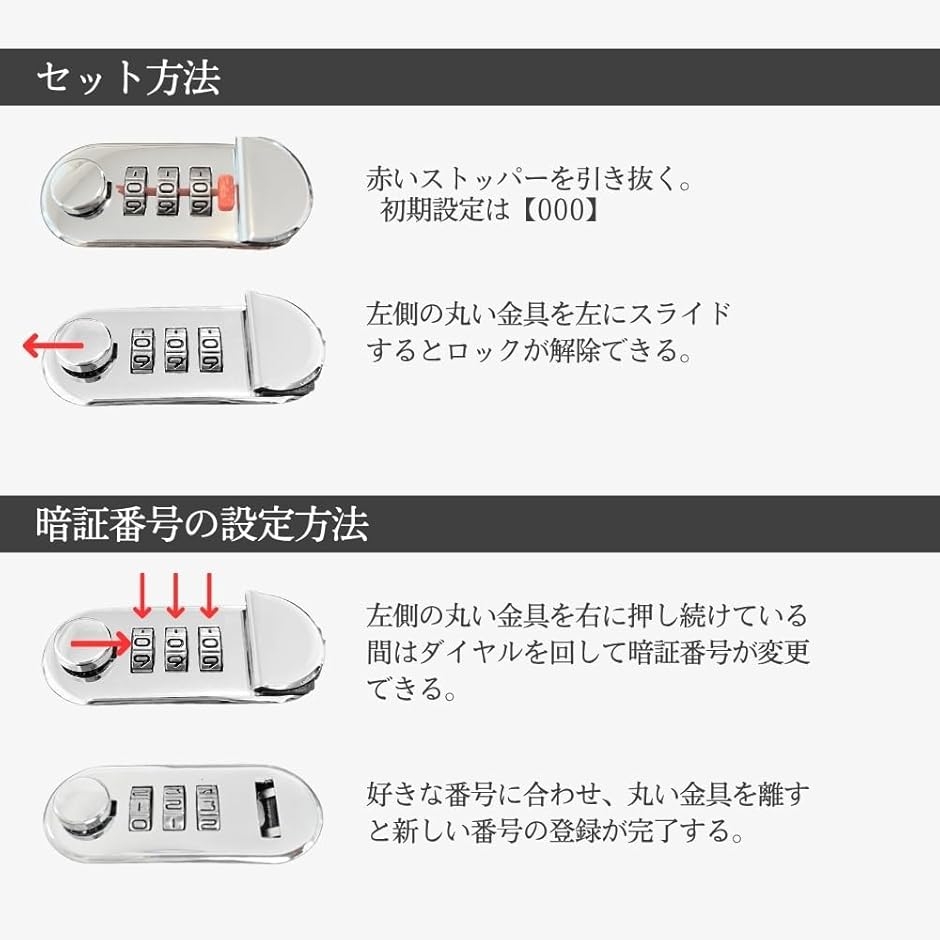 セット方法

赤いストッパーを引き抜く。
初期設定は【000】

左側の丸い金具を左にスライドするとロックが解除できる。

暗証番号の設定方法

左側の丸い金具を右に押し続けている間はダイヤルを回して暗証番号が変更できる。

好きな番号に合わせ、丸い金具を離すと新しい番号の登録が完了する。