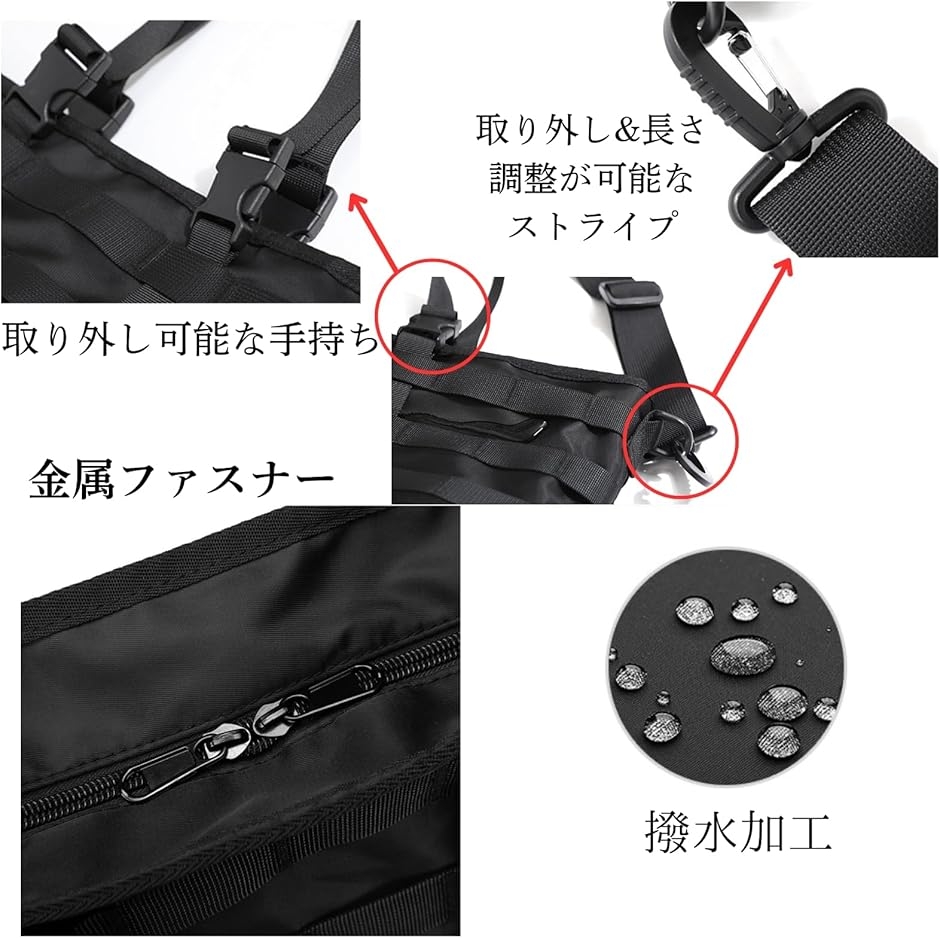 取り外し&長さ調整が可能なストライプ

取り外し可能な手持ち

金属ファスナー

撥水加工