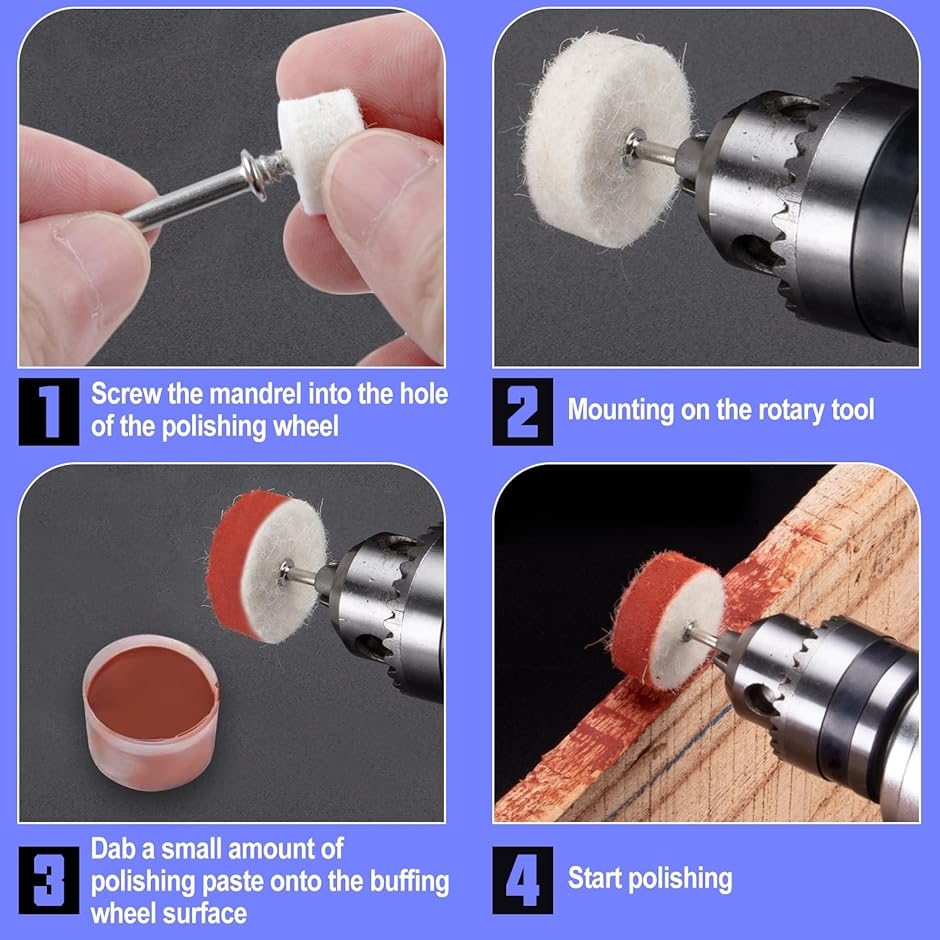 1 Screw the mandrel into the hole of the polishing wheel

2 Mounting on the rotary tool

3 Dab a small amount of polishing paste onto the buffing wheel surface

4 Start polishing