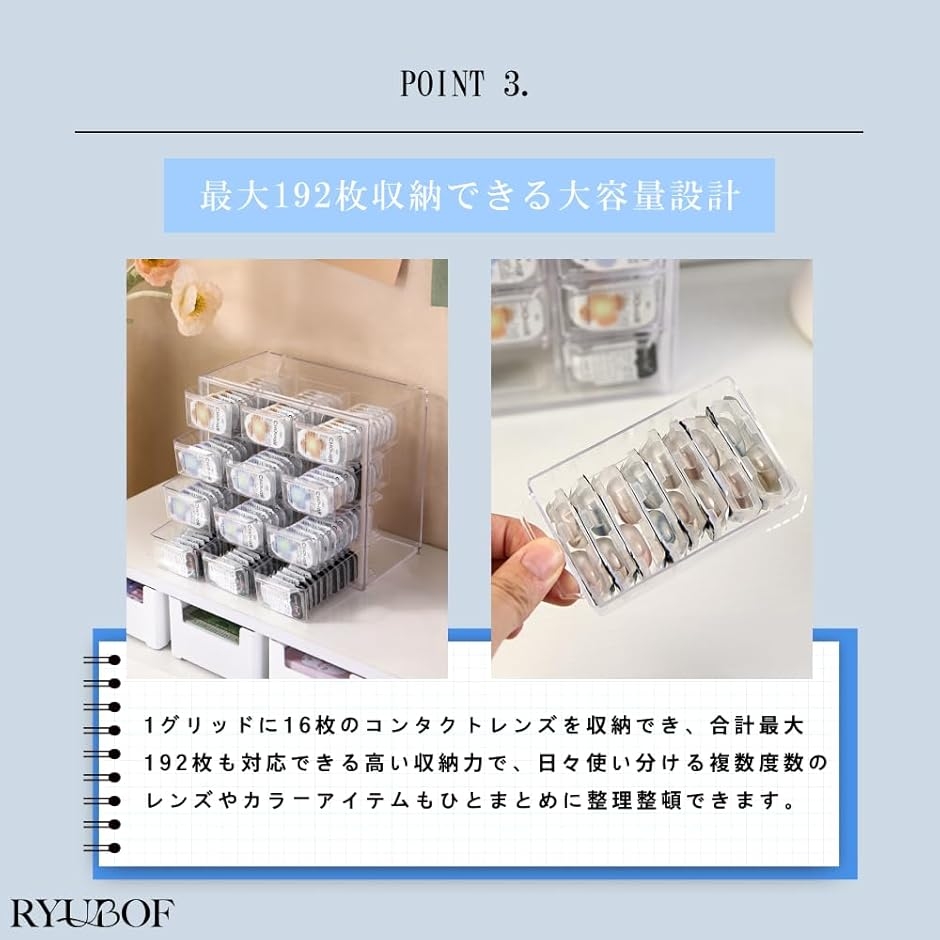 POINT 3.

最大192枚収納できる大容量設計

1グリッドに16枚のコンタクトレンズを収納でき、合計最大192枚も対応できる高い収納力で、日々使い分ける複数度数のレンズやカラーアイテムもひとまとめに整理整頓できます。

RYUBOF