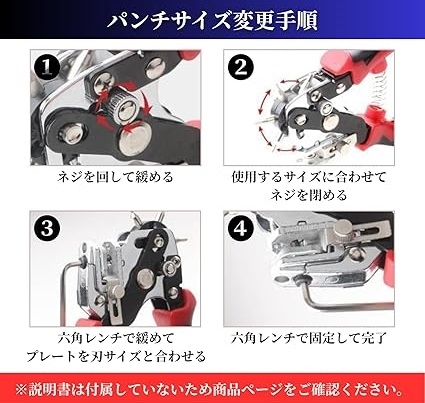 パンチサイズ変更手順

1
ネジを回して緩める

2
使用するサイズに合わせて
ネジを閉める

3
六角レンチで緩めて
プレートを刃サイズと合わせる

4
六角レンチで固定して完了

※説明書は付属していないため商品ページをご確認ください。