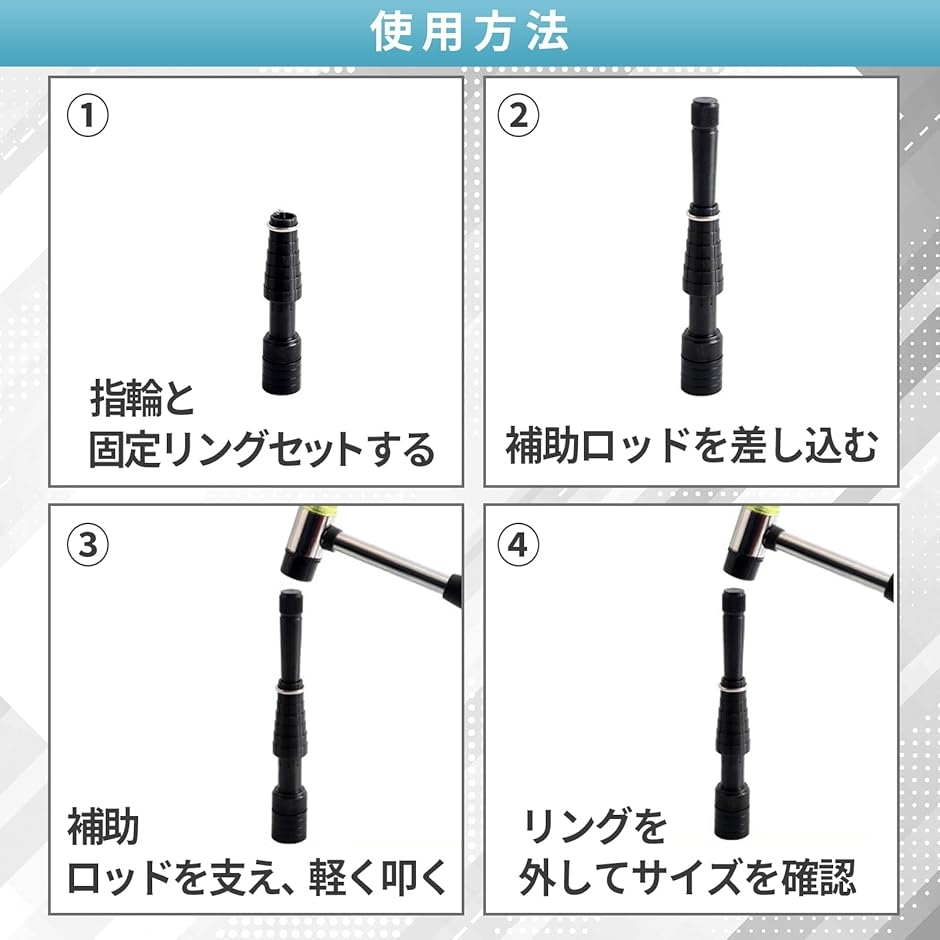 使用方法

①

指輪と
固定リングセットする

②

補助ロッドを差し込む

③

補助
ロッドを支え、軽く叩く

④

リングを
外してサイズを確認