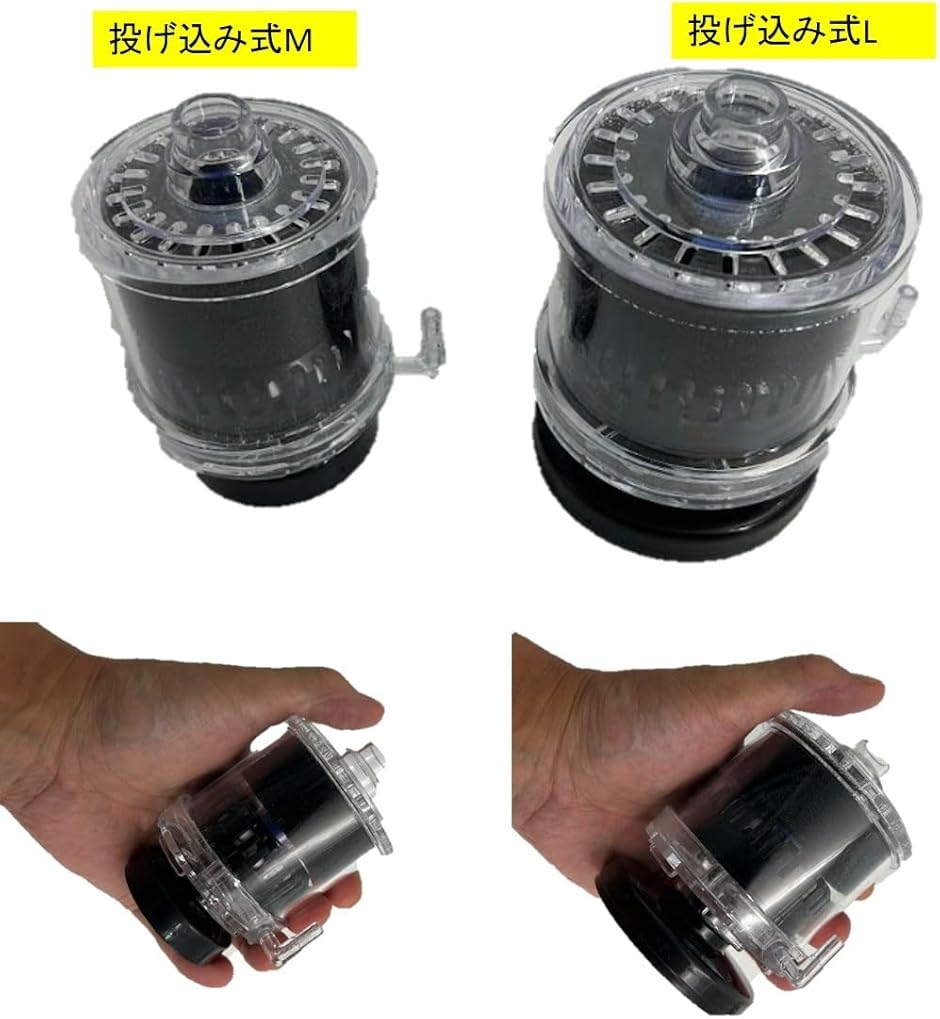 投げ込み式M

投げ込み式L