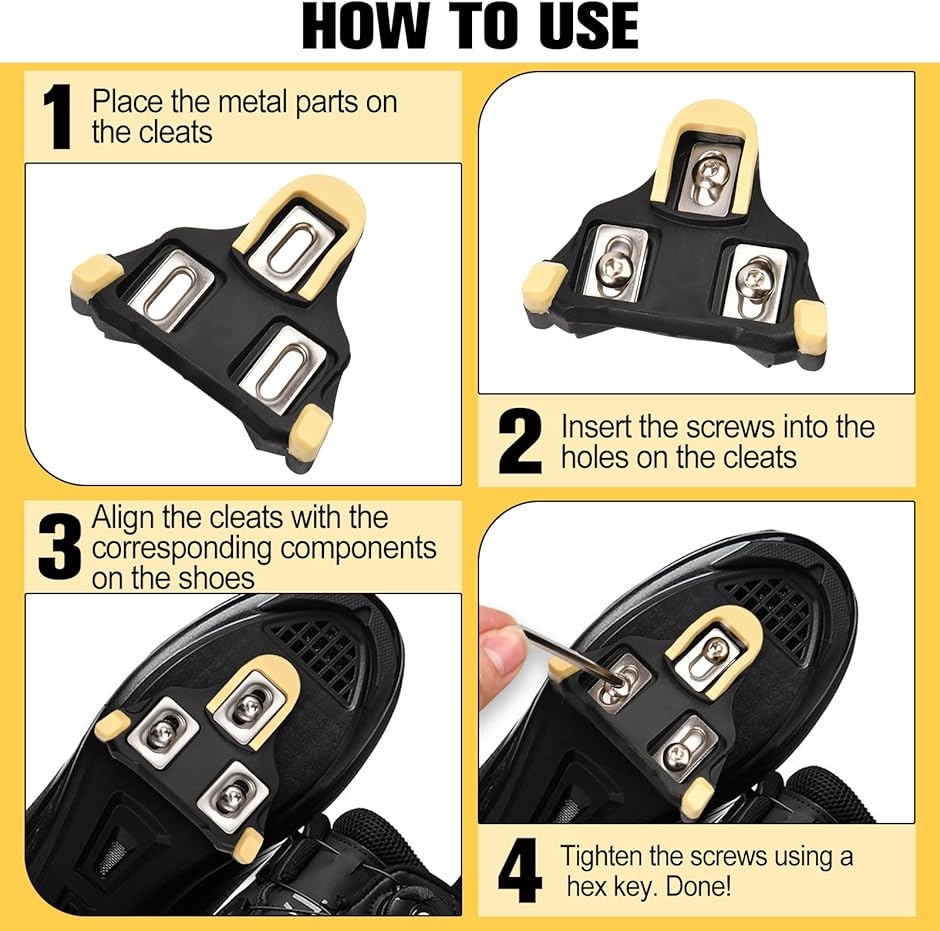 HOW TO USE

1 Place the metal parts on the cleats

2 Insert the screws into the holes on the cleats

3 Align the cleats with the corresponding components on the shoes

4 Tighten the screws using a hex key. Done!