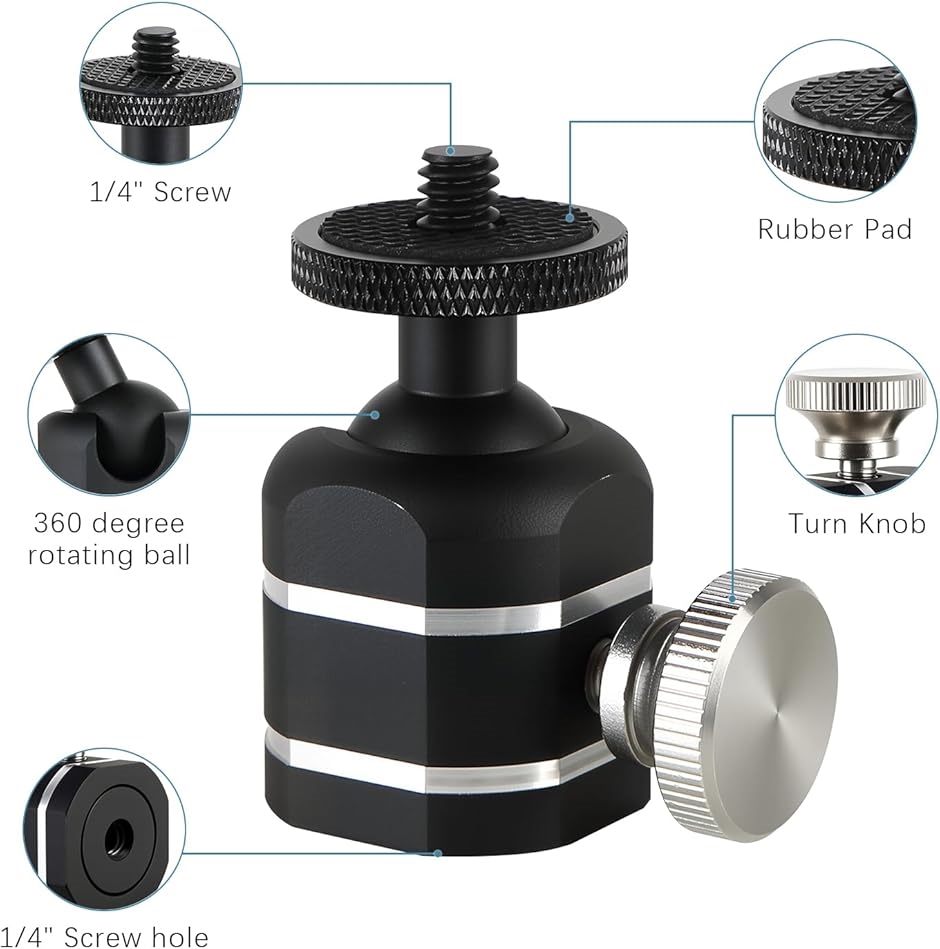 1/4" Screw

Rubber Pad

360 degree rotating ball

Turn Knob

1/4" Screw hole