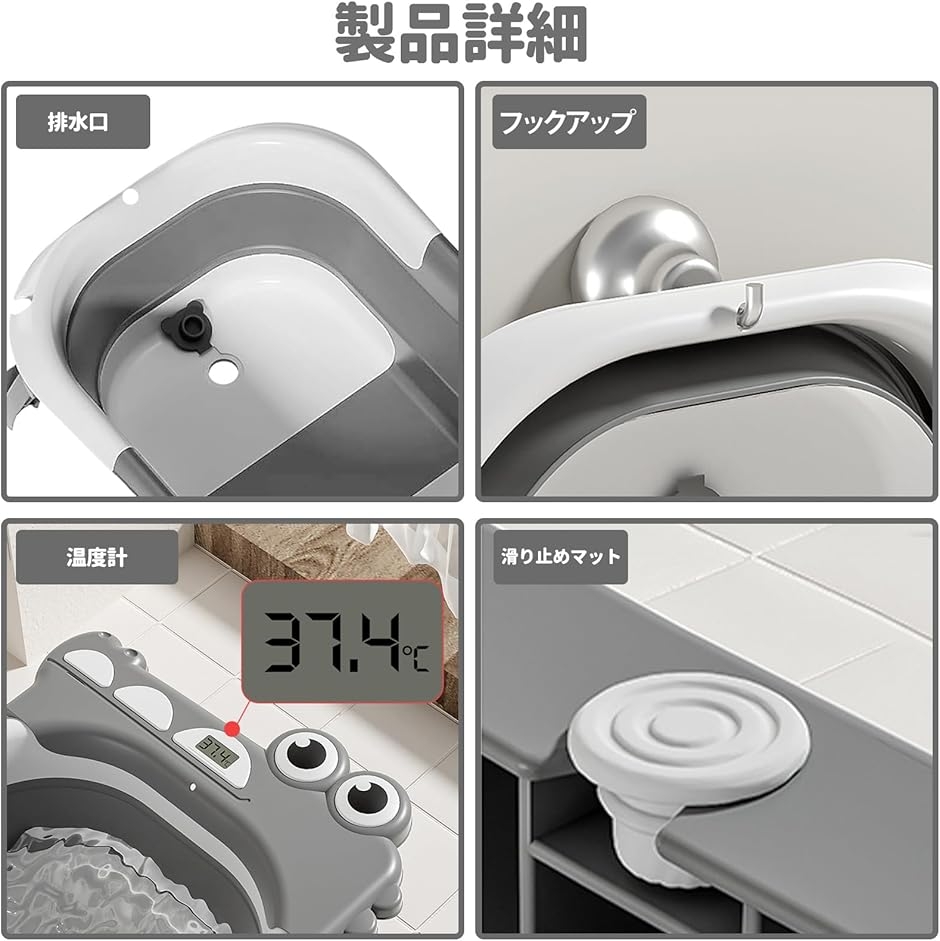 製品詳細

排水口

フックアップ

温度計

37.4℃

37.4

滑り止めマット