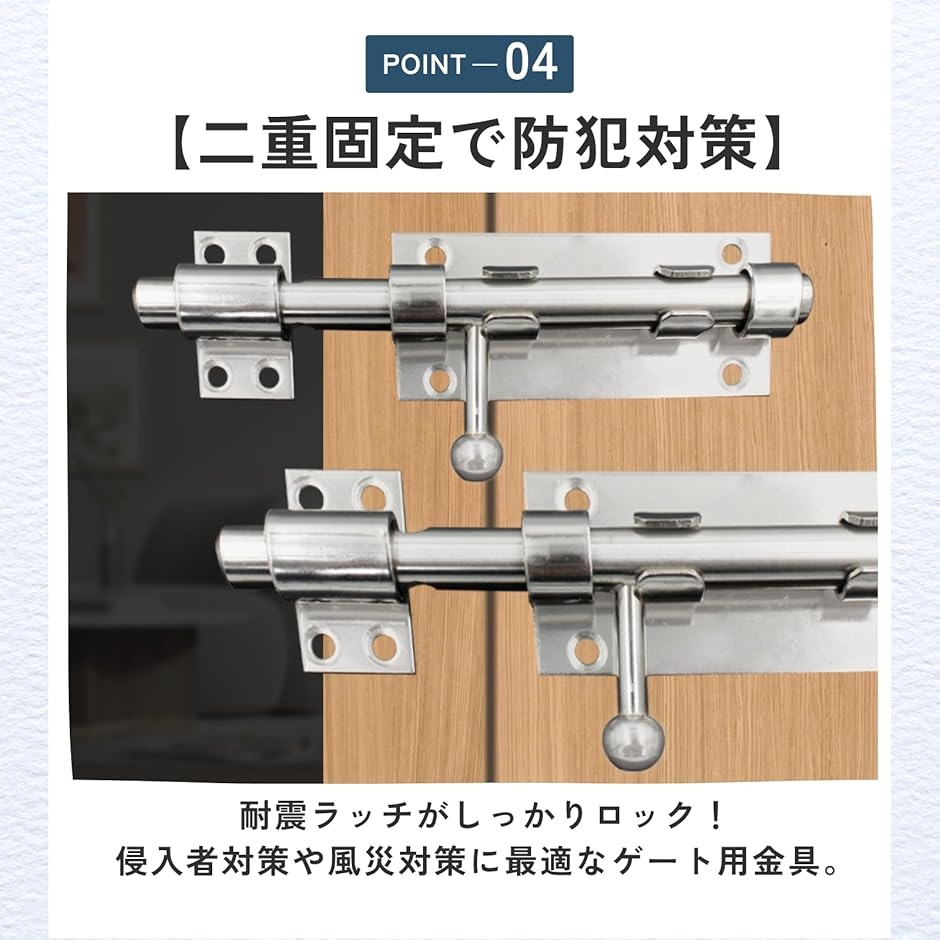 POINT — 04

【二重固定で防犯対策】

耐震ラッチがしっかりロック！
侵入者対策や風災対策に最適なゲート用金具。