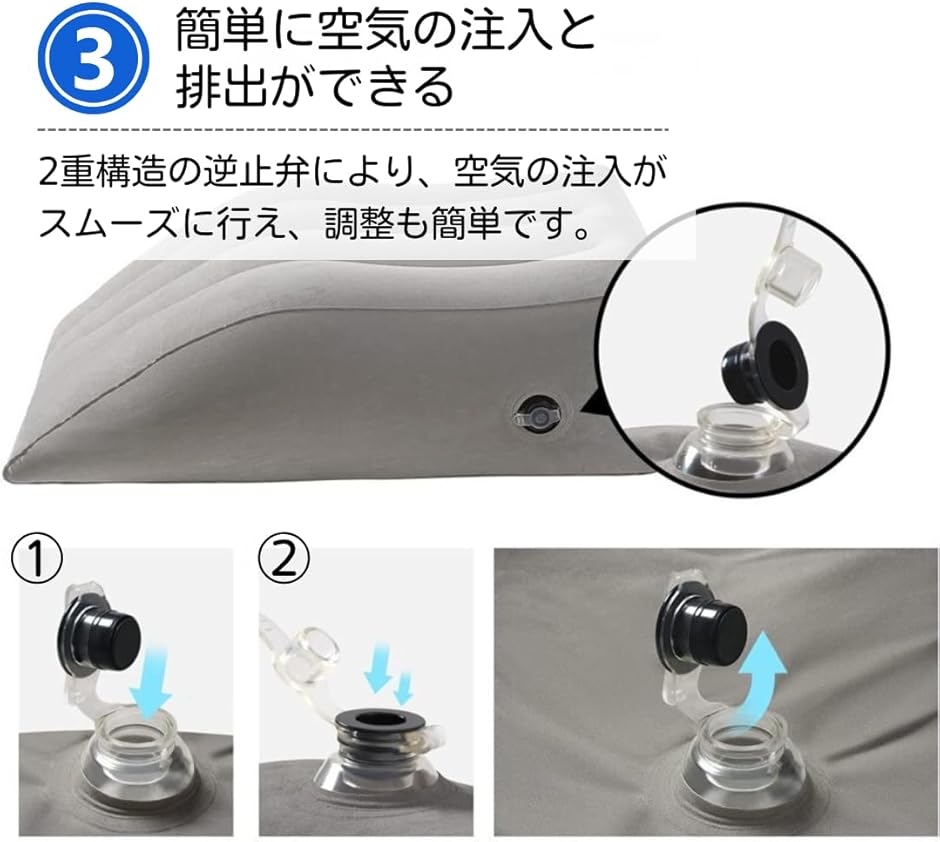 3 簡単に空気の注入と排出ができる

2重構造の逆止弁により、空気の注入がスムーズに行え、調整も簡単です。

①

②