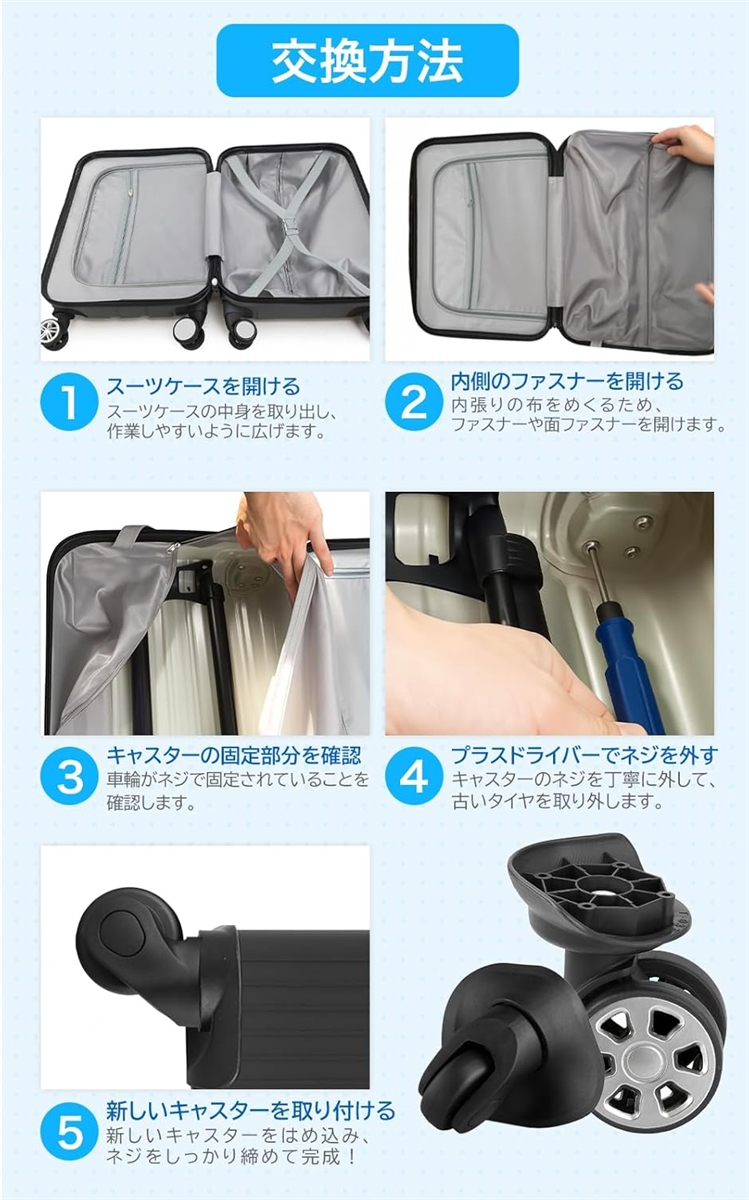 交換方法

1 スーツケースを開ける
スーツケースの中身を取り出し、作業しやすいように広げます。

2 内側のファスナーを開ける
内張りの布をめくるため、ファスナーや面ファスナーを開けます。

3 キャスターの固定部分を確認
車輪がネジで固定されていることを確認します。

4 プラスドライバーでネジを外す
キャスターのネジを丁寧に外して、古いタイヤを取り外します。

5 新しいキャスターを取り付ける
新しいキャスターをはめ込み、ネジをしっかり締めて完成！