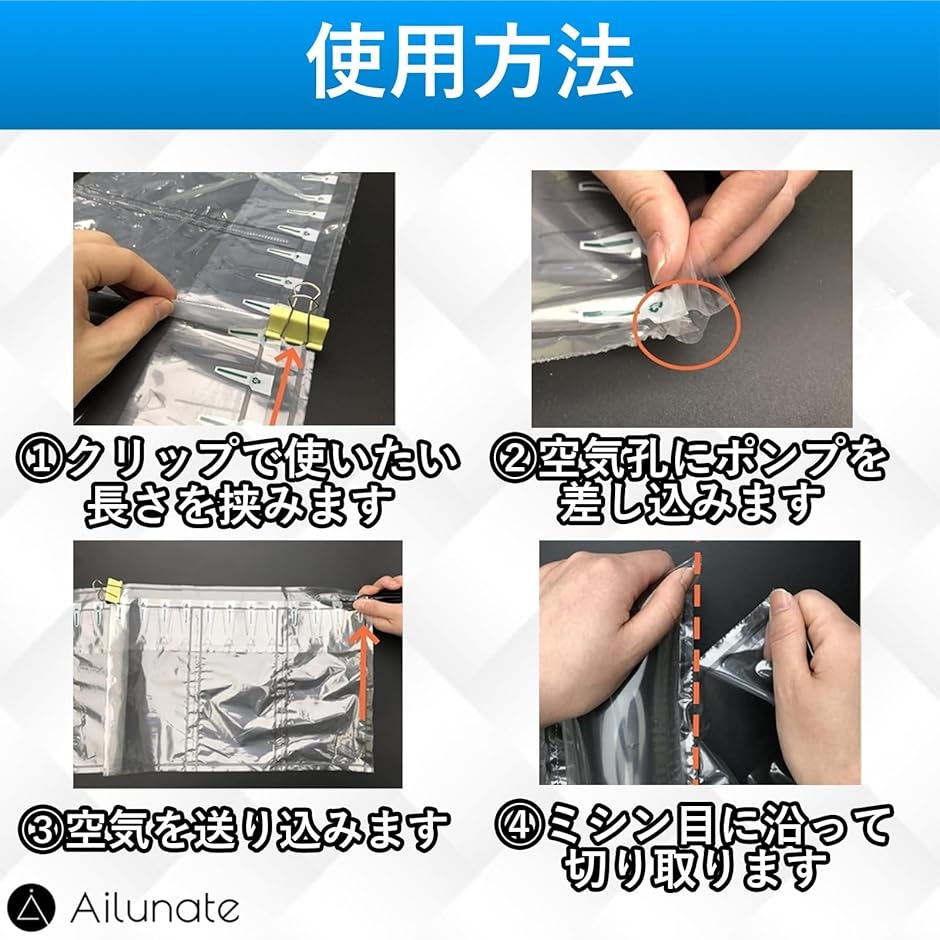 使用方法

①クリップで使いたい長さを挟みます

②空気孔にポンプを差し込みます

③空気を送り込みます

④ミシン目に沿って切り取ります

Ailunate