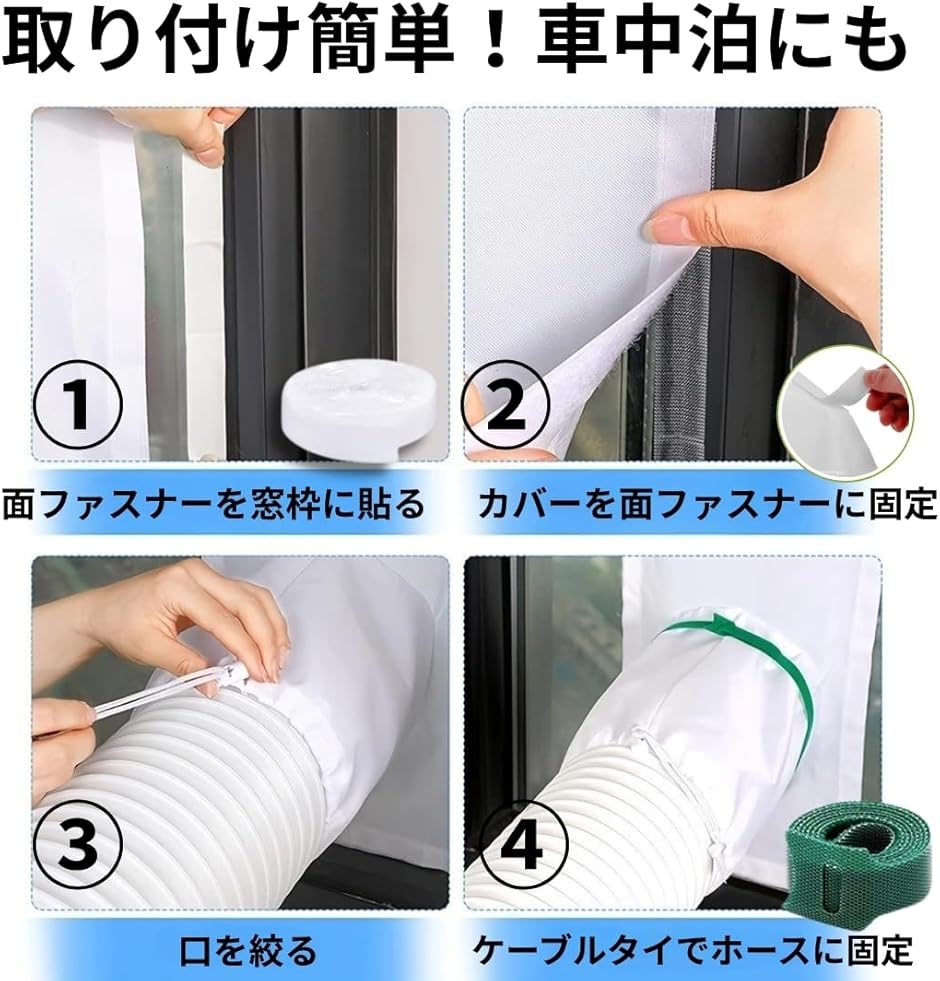 取り付け簡単！車中泊にも

①

面ファスナーを窓枠に貼る

②

カバーを面ファスナーに固定

③

口を絞る

④

ケーブルタイでホースに固定